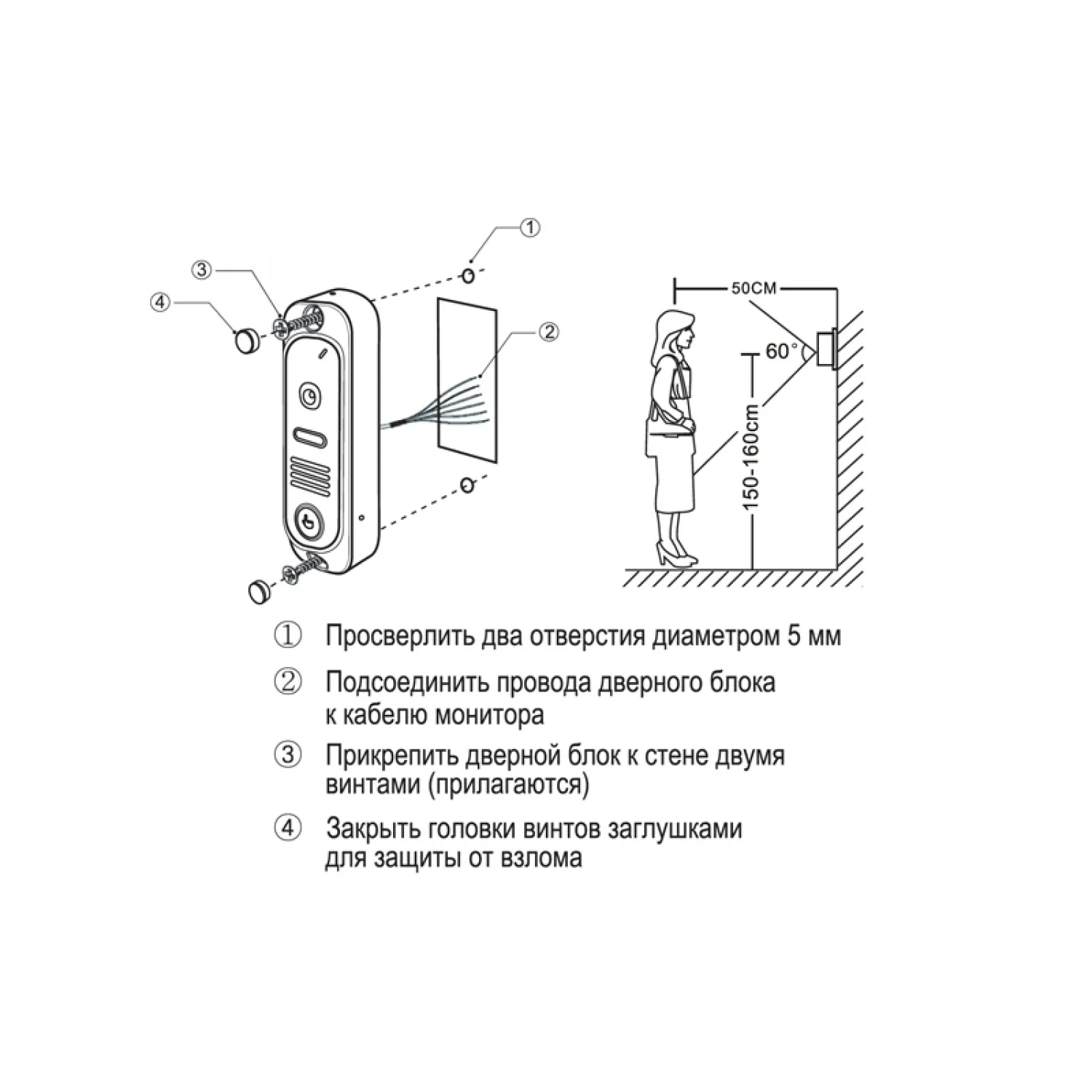 ①

③

④

②

50CM

60°

150-160cm

① Просверлить два отверстия диаметром 5 мм

② Подсоединить провода дверного блока к кабелю монитора

③ Прикрепить дверной блок к стене двумя винтами (прилагаются)

④ Закрыть головки винтов заглушками для защиты от взлома