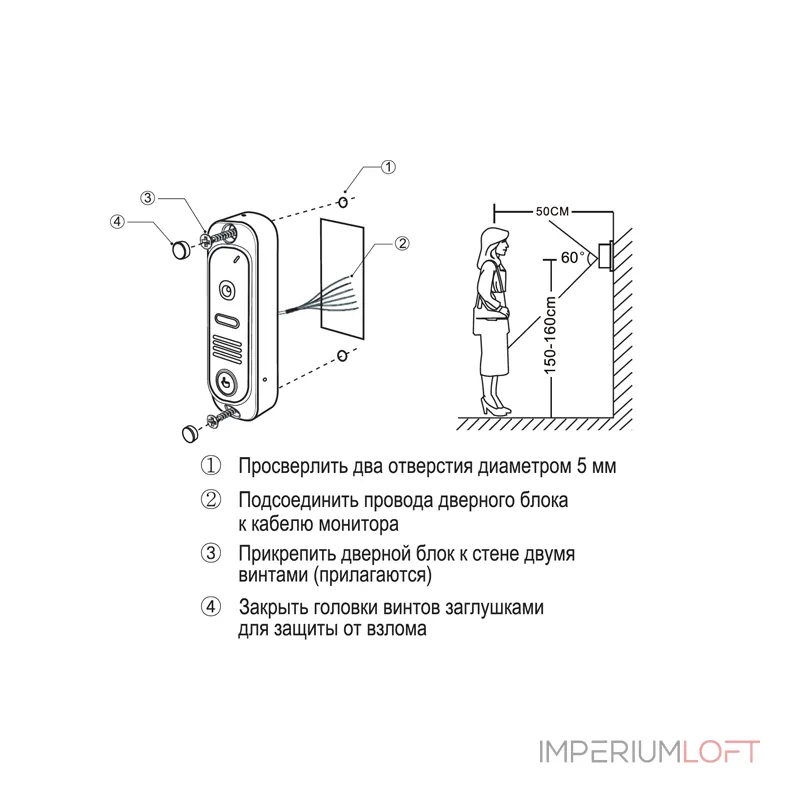 ①

③

④

②

50CM

60°

150-160cm

① Просверлить два отверстия диаметром 5 мм

② Подсоединить провода дверного блока к кабелю монитора

③ Прикрепить дверной блок к стене двумя винтами (прилагаются)

④ Закрыть головки винтов заглушками для защиты от взлома

IMPERIUMLOFT