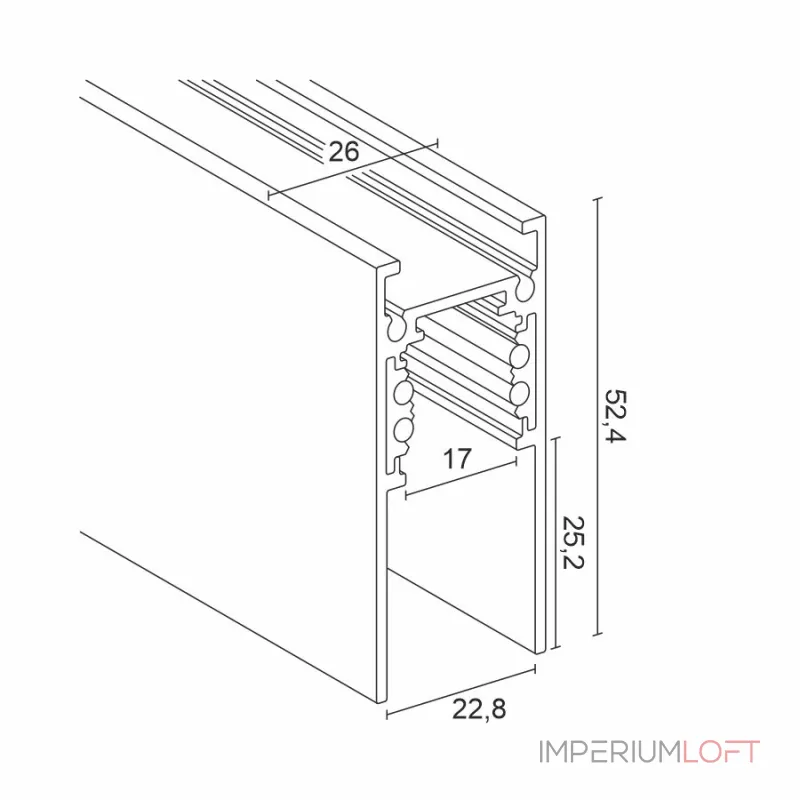 26

52,4

17

25,2

22,8

IMPERIUMLOFT