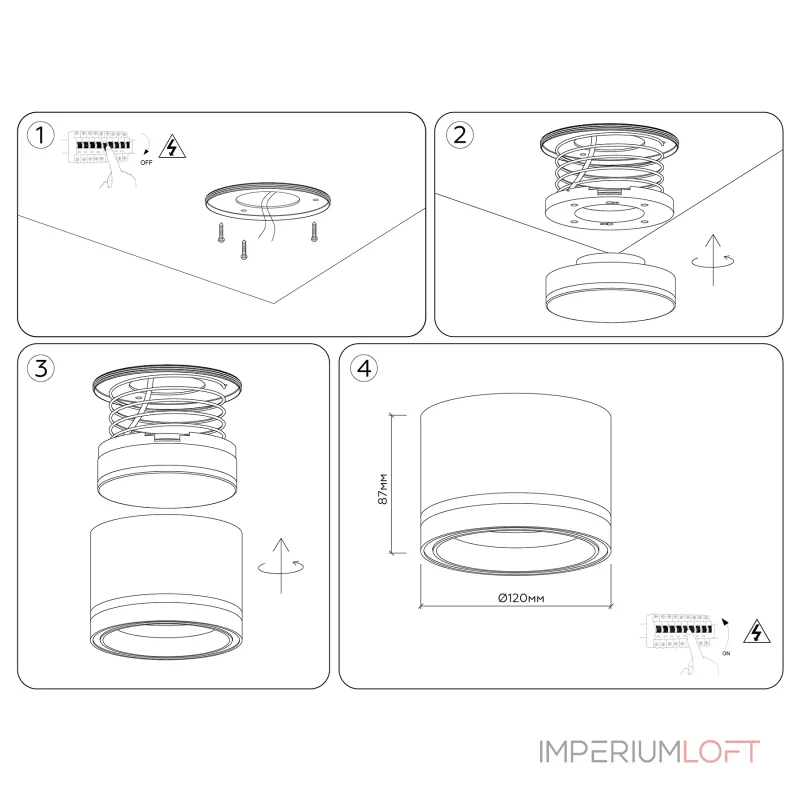 1

OFF

2

3

4

87мм

Ø120мм

ON

IMPERIUMLOFT