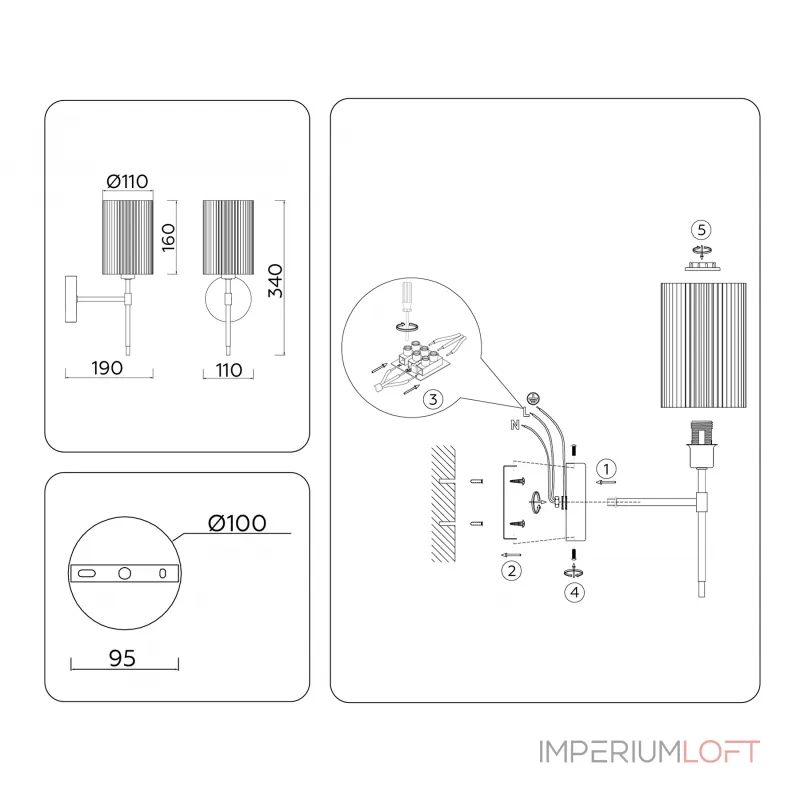 Ø110

160

340

190

110

Ø100

95

5

3

L

N

1

2

4

IMPERIUMLOFT