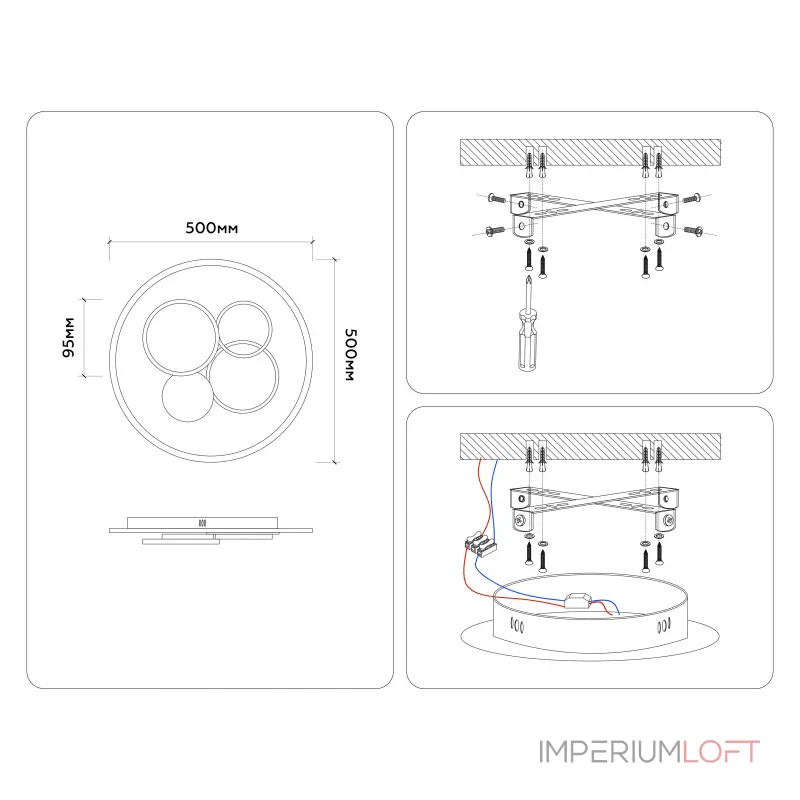 500мм

95мм

500мм

IMPERIUMLOFT