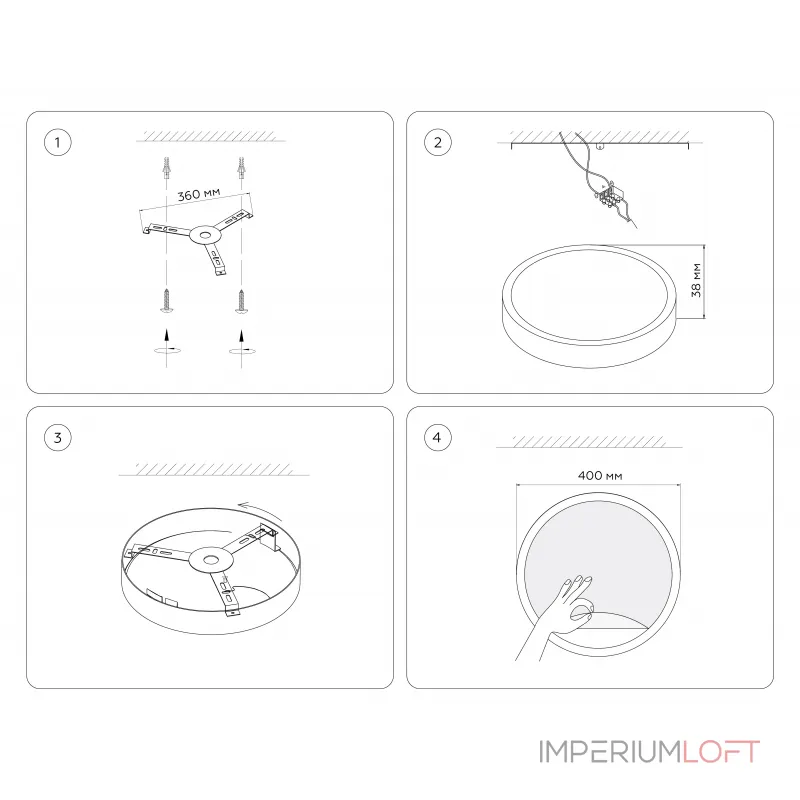 1

360 мм

2

38 мм

3

4

400 мм

IMPERIUMLOFT