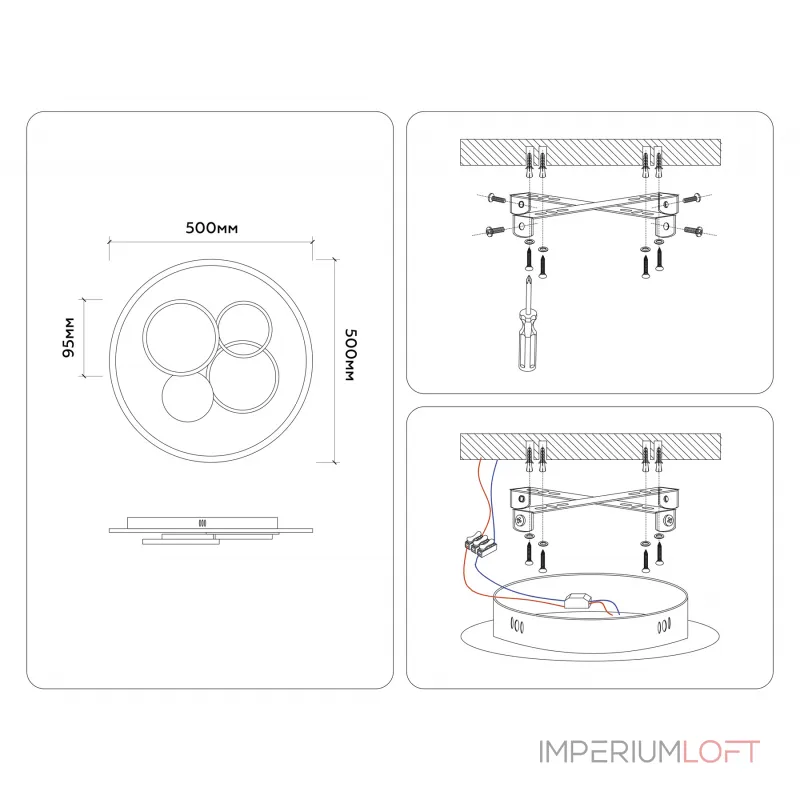 500мм

95мм

500мм

IMPERIUMLOFT