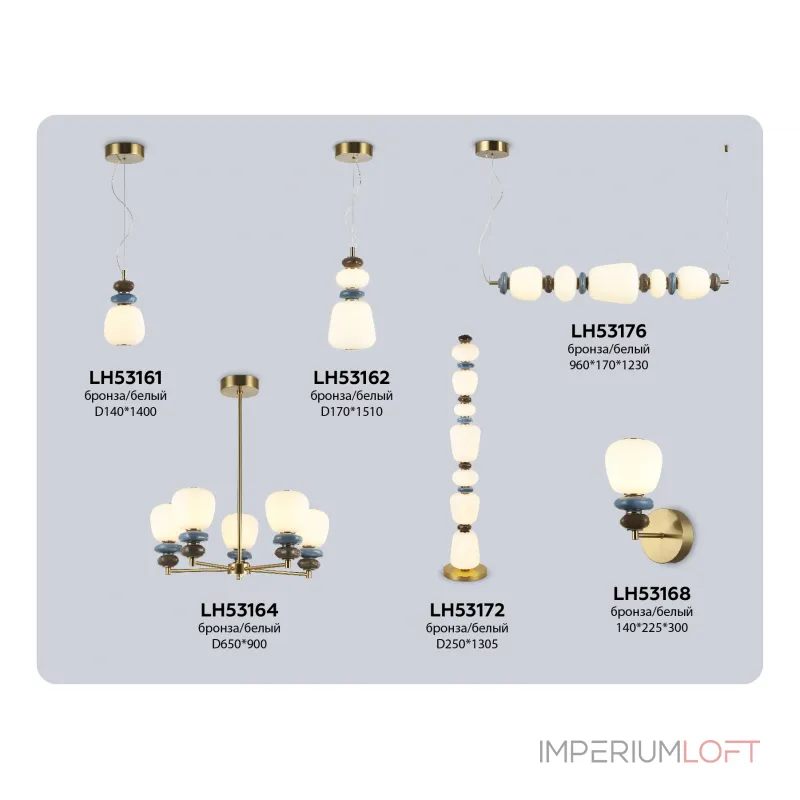 LH53161
бронза/белый
D140*1400

LH53162
бронза/белый
D170*1510

LH53176
бронза/белый
960*170*1230

LH53164
бронза/белый
D650*900

LH53172
бронза/белый
D250*1305

LH53168
бронза/белый
140*225*300

IMPERIUMLOFT