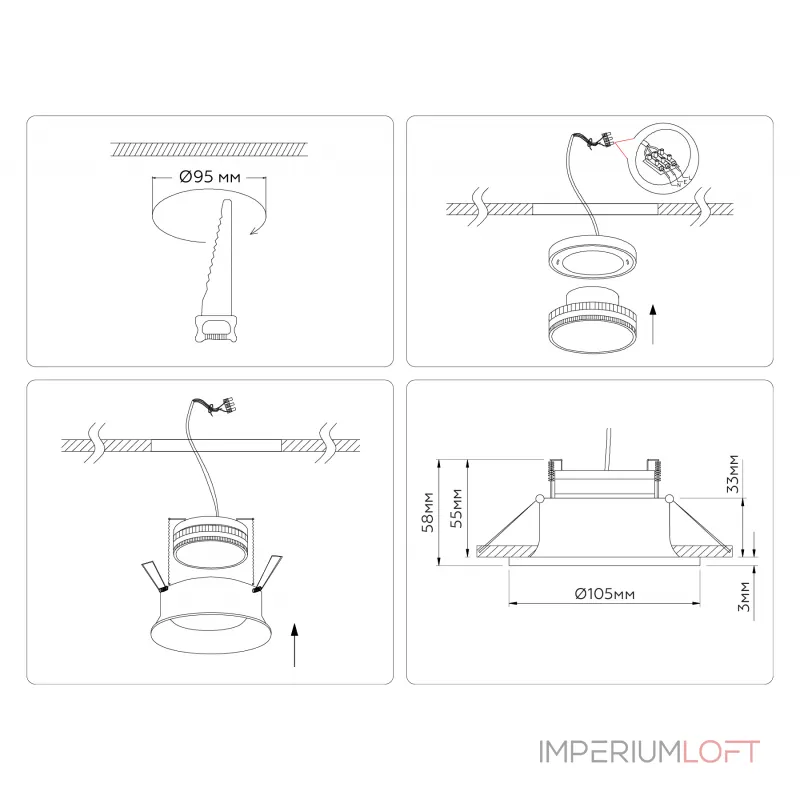 Ø95 мм

58мм

55мм

33мм

Ø105мм

3мм

IMPERIUMLOFT