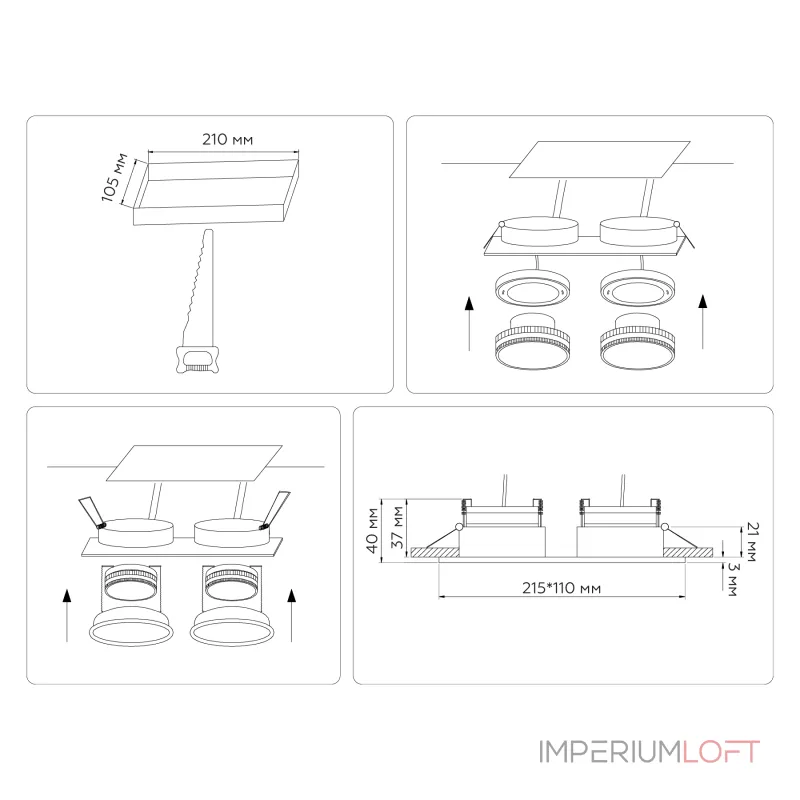 210 мм
105 мм

40 мм
37 мм
21 мм
3 мм
215*110 мм

IMPERIUMLOFT