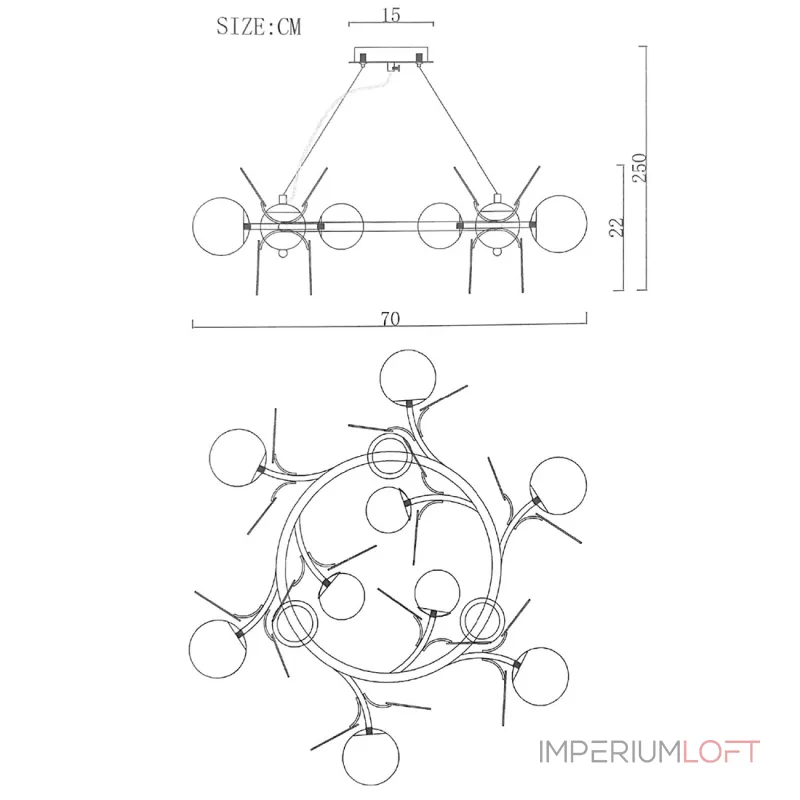 SIZE:CM

15

250

22

70

IMPERIUMLOFT