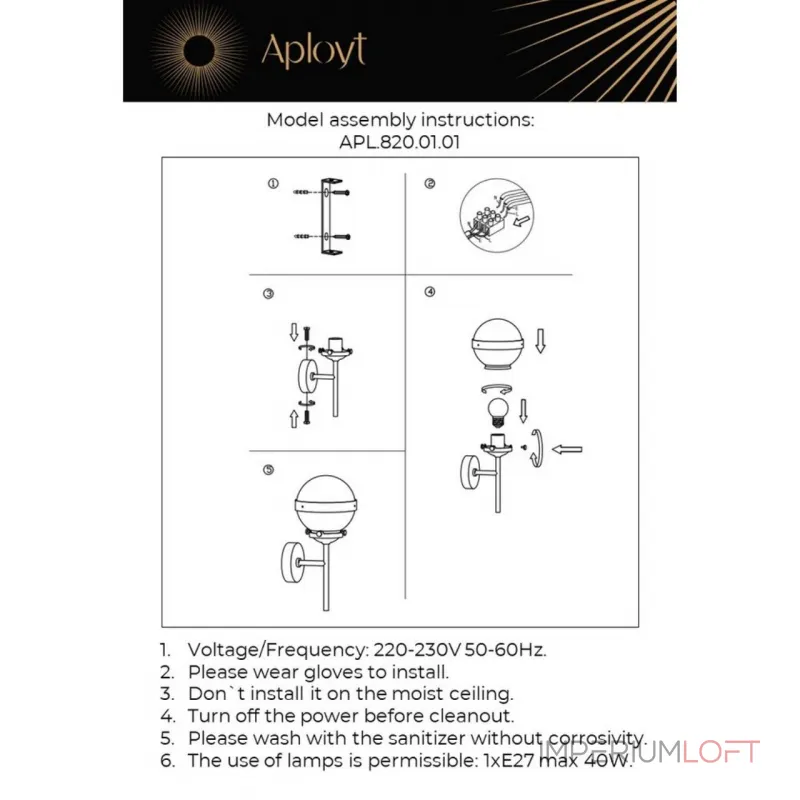 Aployt

Model assembly instructions:
APL.820.01.01

①

②

③

④

⑤

1. Voltage/Frequency: 220-230V 50-60Hz.
2. Please wear gloves to install.
3. Don`t install it on the moist ceiling.
4. Turn off the power before cleanout.
5. Please wash with the sanitizer without corrosivity.
6. The use of lamps is permissible: 1xE27 max 40W.

IMPERIUMLOFT