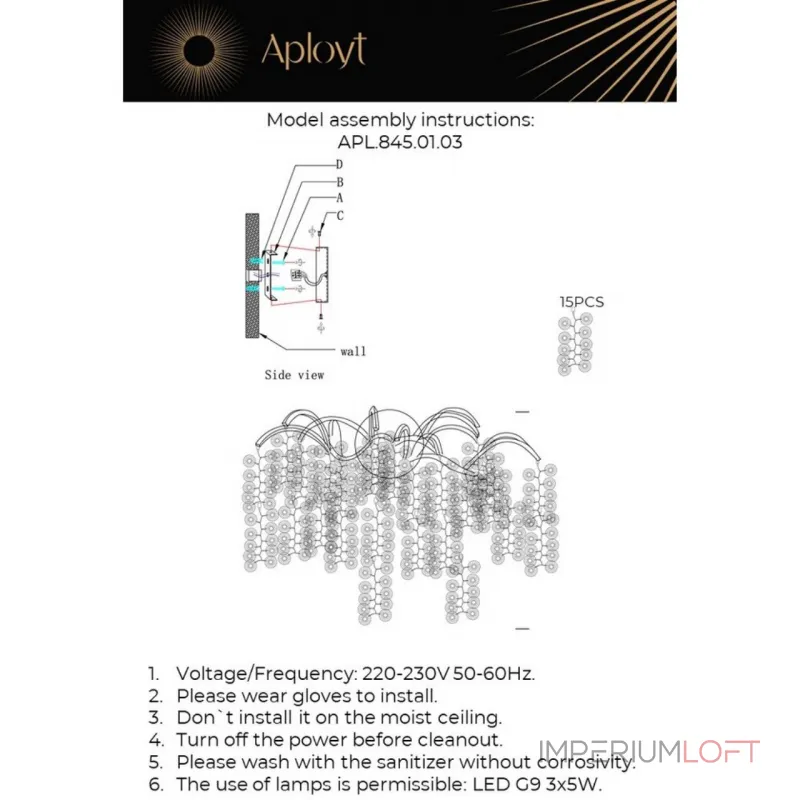 Aployt

Model assembly instructions:
APL.845.01.03

D
B
A
C
wall
Side view

15PCS

1. Voltage/Frequency: 220-230V 50-60Hz.
2. Please wear gloves to install.
3. Don`t install it on the moist ceiling.
4. Turn off the power before cleanout.
5. Please wash with the sanitizer without corrosivity.
6. The use of lamps is permissible: LED G9 3x5W.

IMPERIUMLOFT