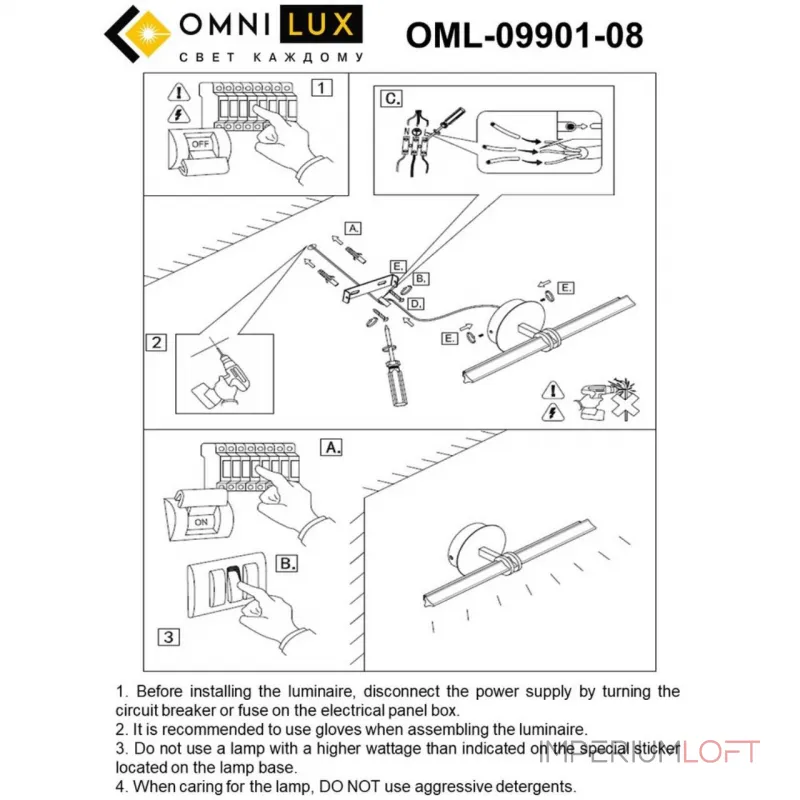 OMNI LUX
СВЕТ КАЖДОМУ

OML-09901-08

1

OFF

C.

N

A.

E.

B.

D.

E.

E.

2

A.

ON

B.

3

1. Before installing the luminaire, disconnect the power supply by turning the circuit breaker or fuse on the electrical panel box.
2. It is recommended to use gloves when assembling the luminaire.
3. Do not use a lamp with a higher wattage than indicated on the special sticker located on the lamp base.
4. When caring for the lamp, DO NOT use aggressive detergents.

IMPERIUMLOFT