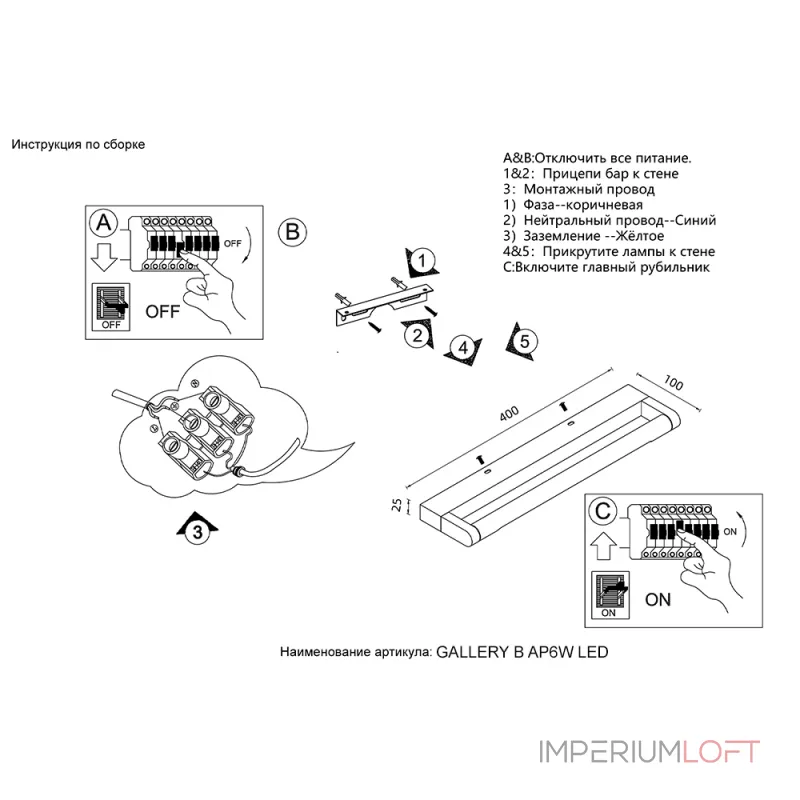 Инструкция по сборке

A&B:Отключить все питание.
1&2: Прицепи бар к стене
3: Монтажный провод
1) Фаза--коричневая
2) Нейтральный провод--Синий
3) Заземление --Жёлтое
4&5: Прикрутите лампы к стене
C:Включите главный рубильник

A

OFF

OFF

OFF

B

1

2

4

5

3

400

100

25

C

ON

ON

ON

Наименование артикула: GALLERY B AP6W LED

IMPERIUMLOFT