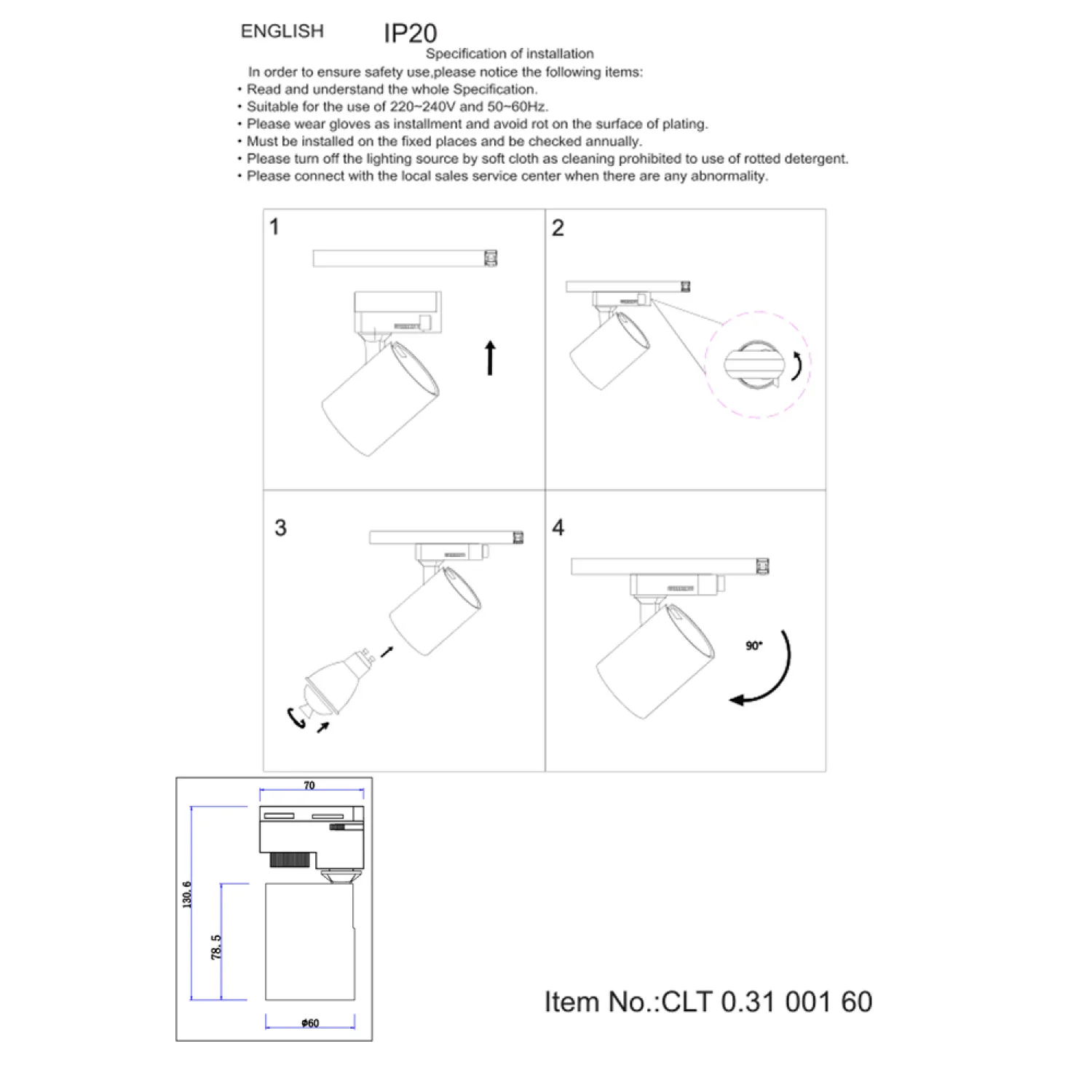 ENGLISH IP20

Specification of installation

In order to ensure safety use,please notice the following items:
• Read and understand the whole Specification.
• Suitable for the use of 220~240V and 50~60Hz.
• Please wear gloves as installment and avoid rot on the surface of plating.
• Must be installed on the fixed places and be checked annually.
• Please turn off the lighting source by soft cloth as cleaning prohibited to use of rotted detergent.
• Please connect with the local sales service center when there are any abnormality.

1

2

3

4

90°

70

130.6

78.5

ø60

Item No.:CLT 0.31 001 60