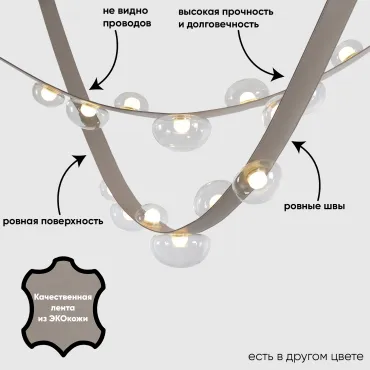 не видно проводов

высокая прочность и долговечность

ровная поверхность

ровные швы

Качественная лента из ЭКОкожи

есть в другом цвете