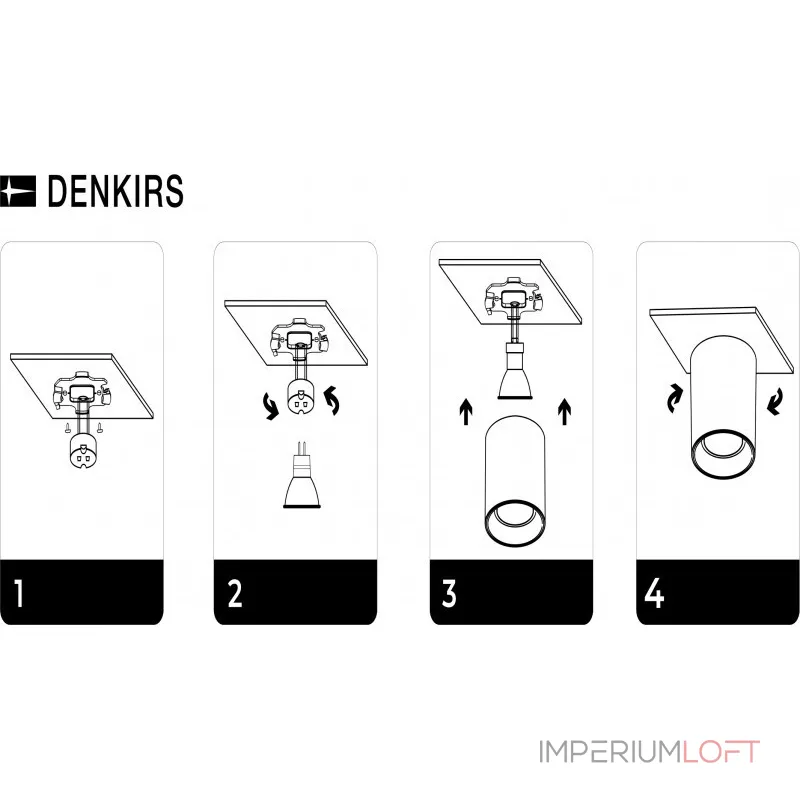 DENKIRS

1

2

3

4

IMPERIUMLOFT