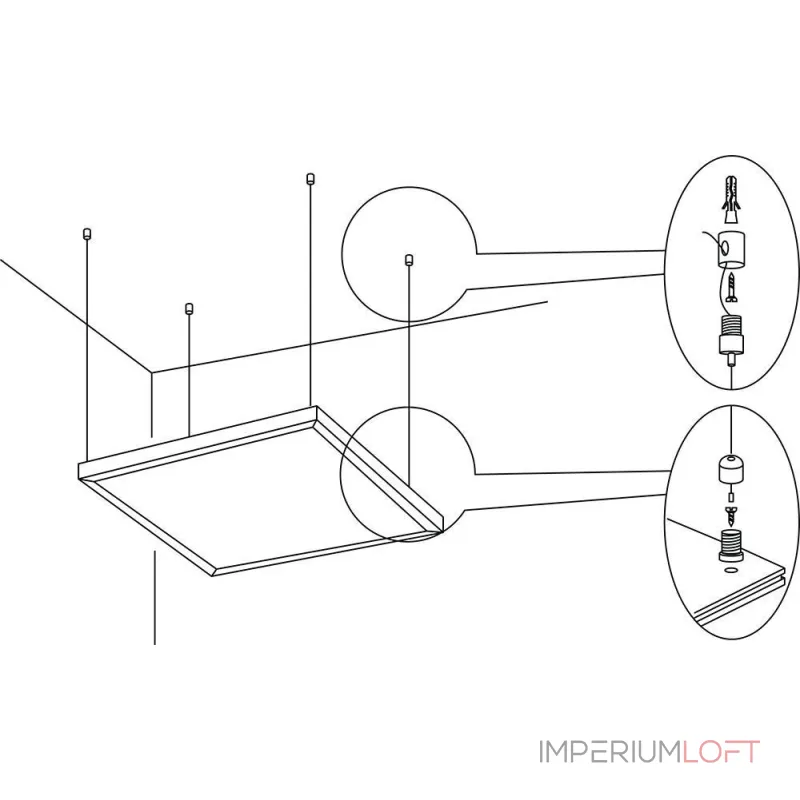 IMPERIUMLOFT