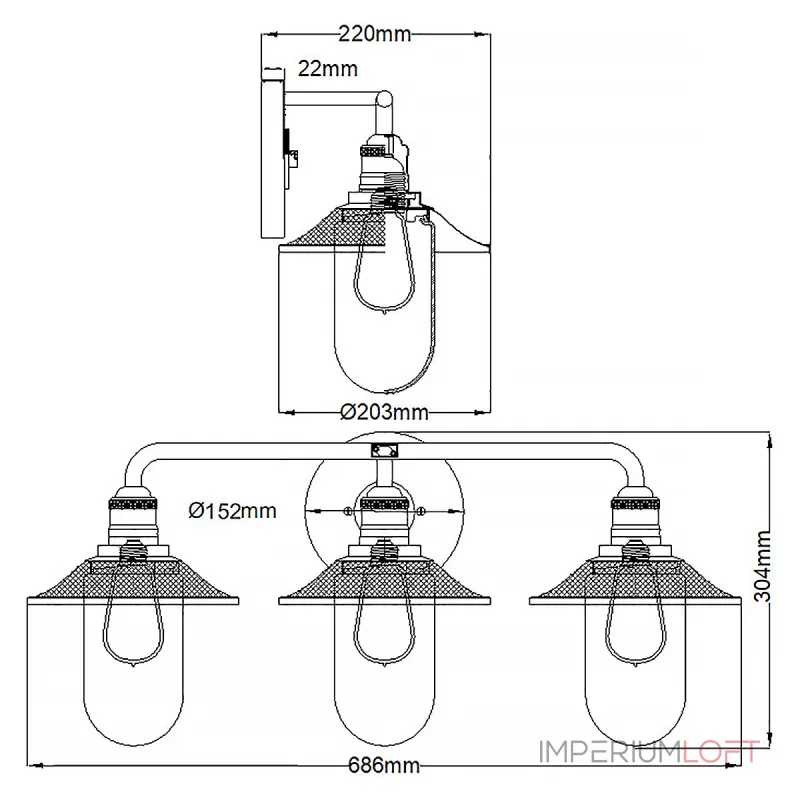 220mm
22mm
Ø203mm
Ø152mm
304mm
686mm
IMPERIUMLOFT