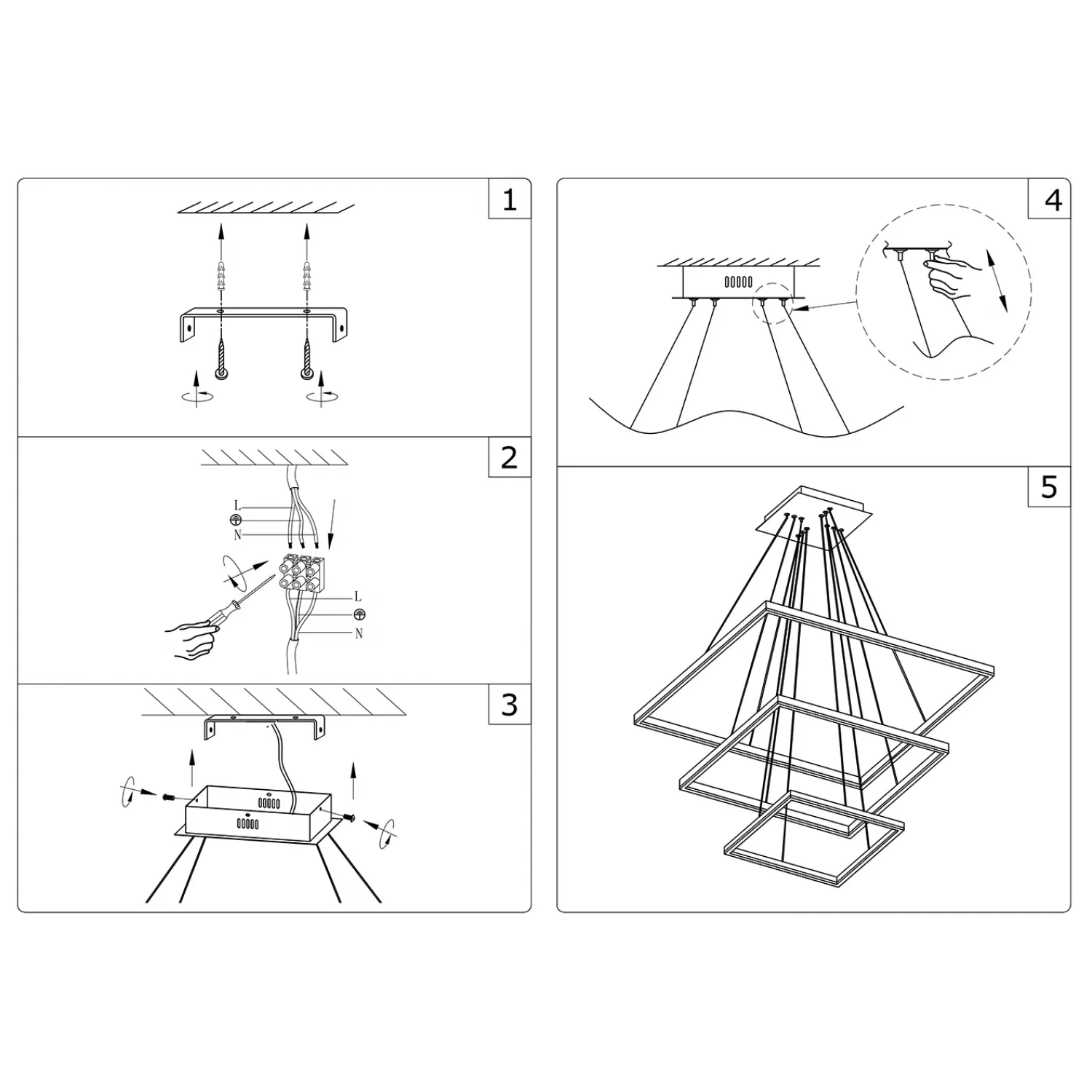 1

2

L
N

L
N

3

4

5