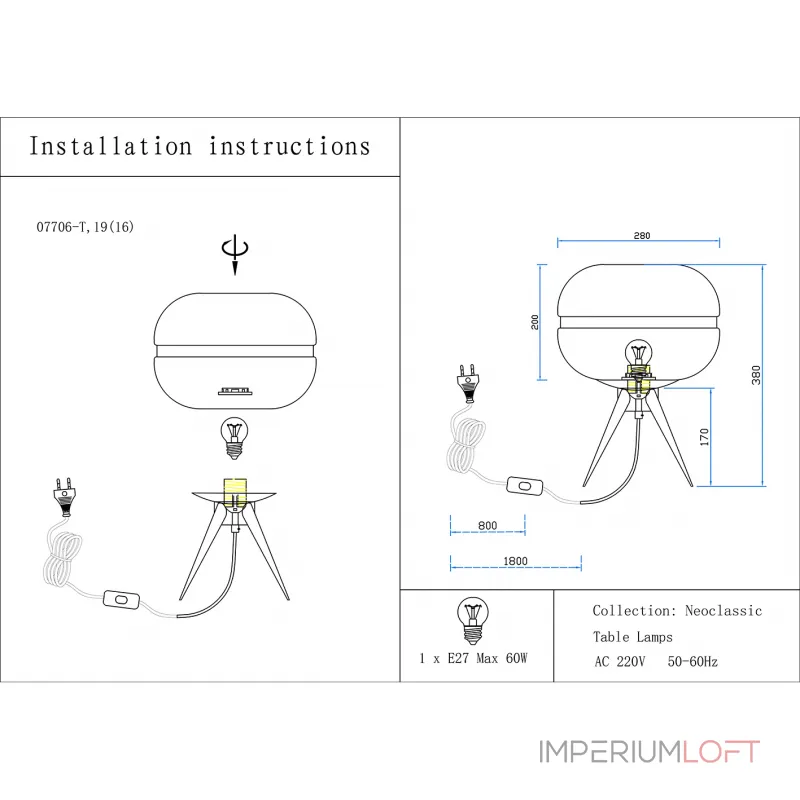 Installation instructions

07706-T,19(16)

280

200

380

170

800

1800

1 x E27 Max 60W

Collection: Neoclassic

Table Lamps

AC 220V 50-60Hz

IMPERIUMLOFT