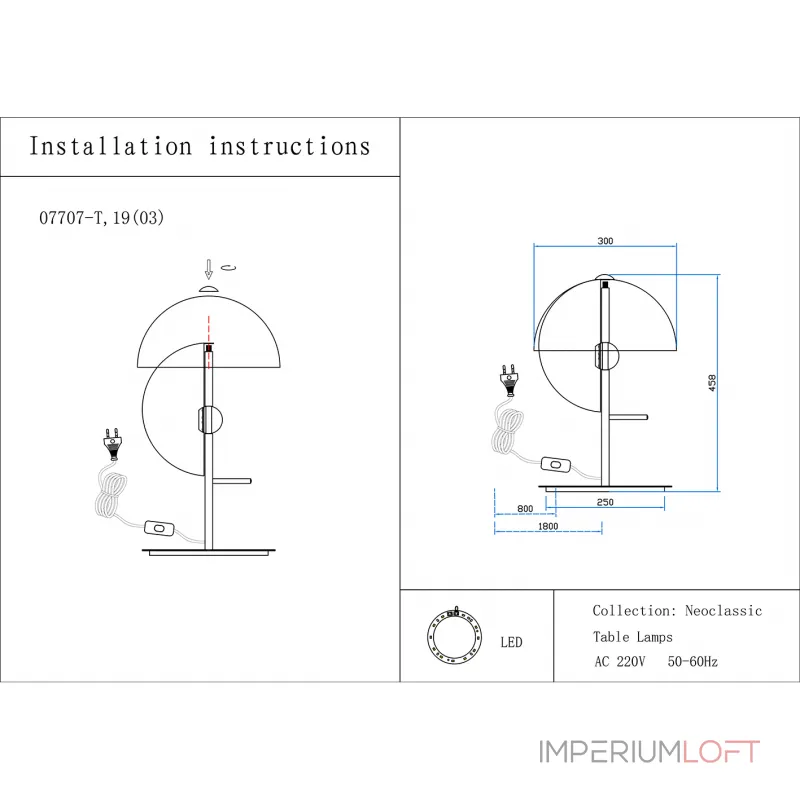 Installation instructions

07707-T, 19(03)

300

458

800

250

1800

LED

Collection: Neoclassic

Table Lamps

AC 220V 50-60Hz

IMPERIUMLOFT