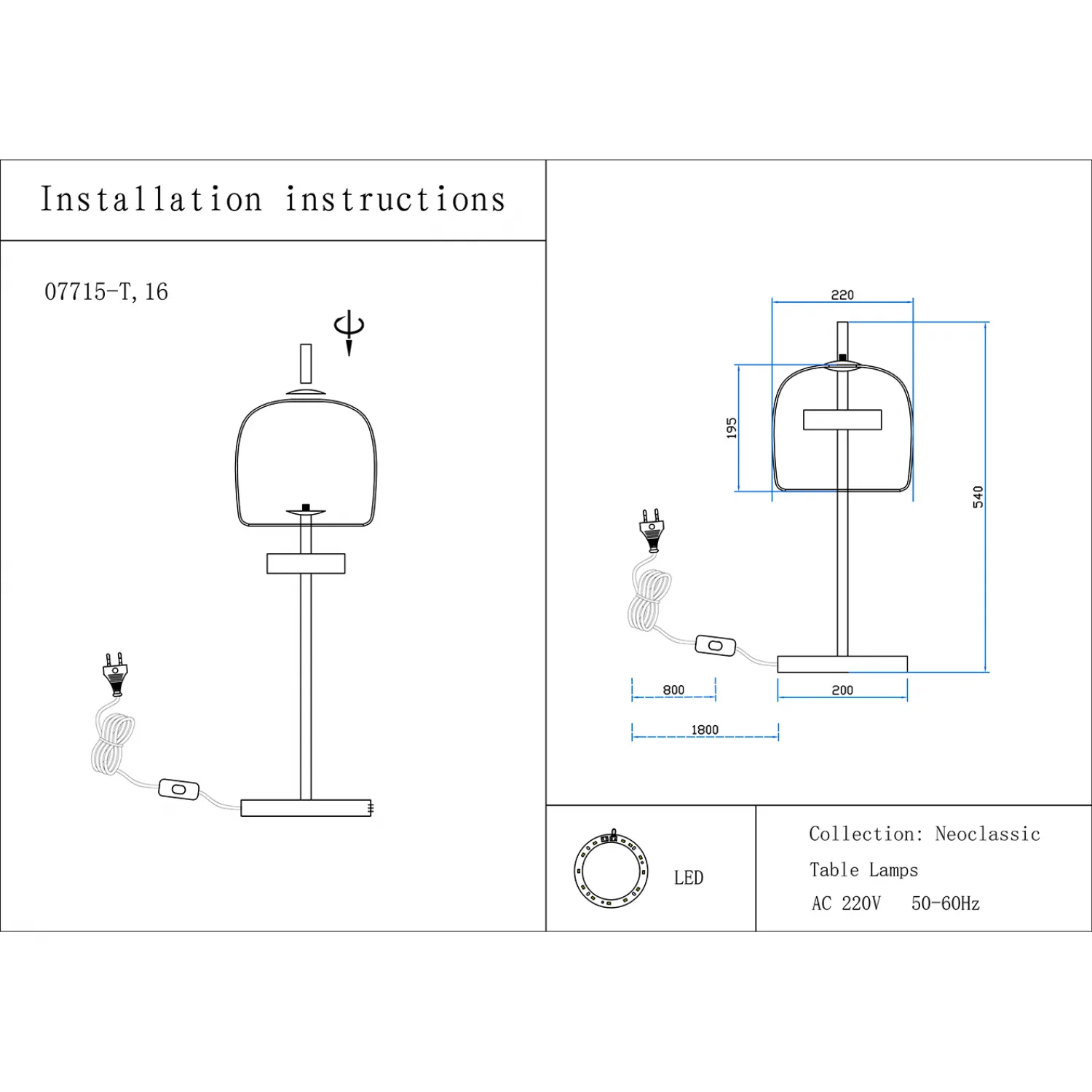 Installation instructions

07715-T, 16

220

195

540

800

200

1800

LED

Collection: Neoclassic

Table Lamps

AC 220V 50-60Hz