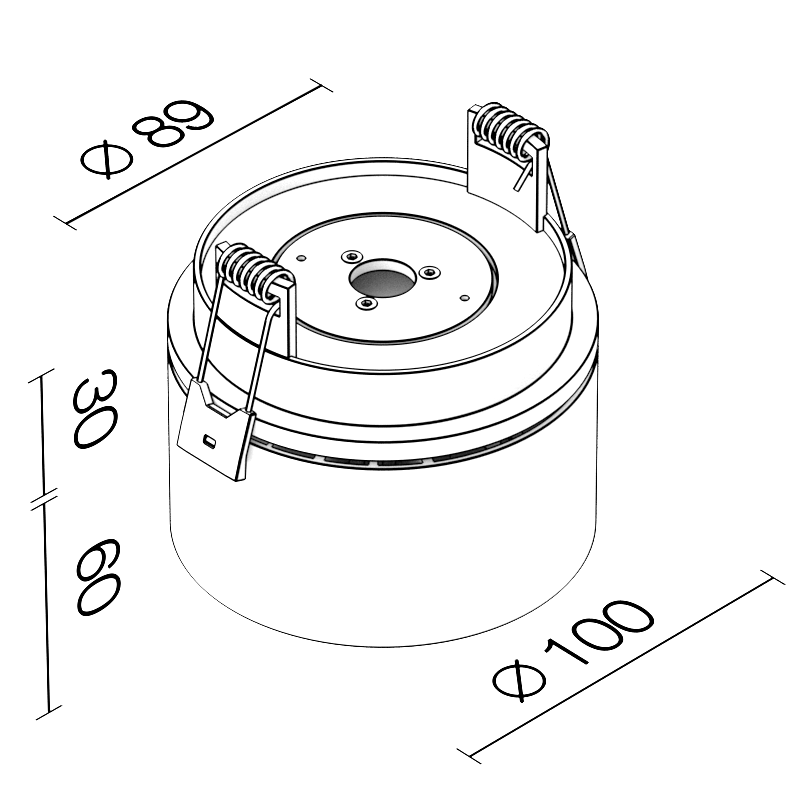 Φ 89
30
60
Φ 100