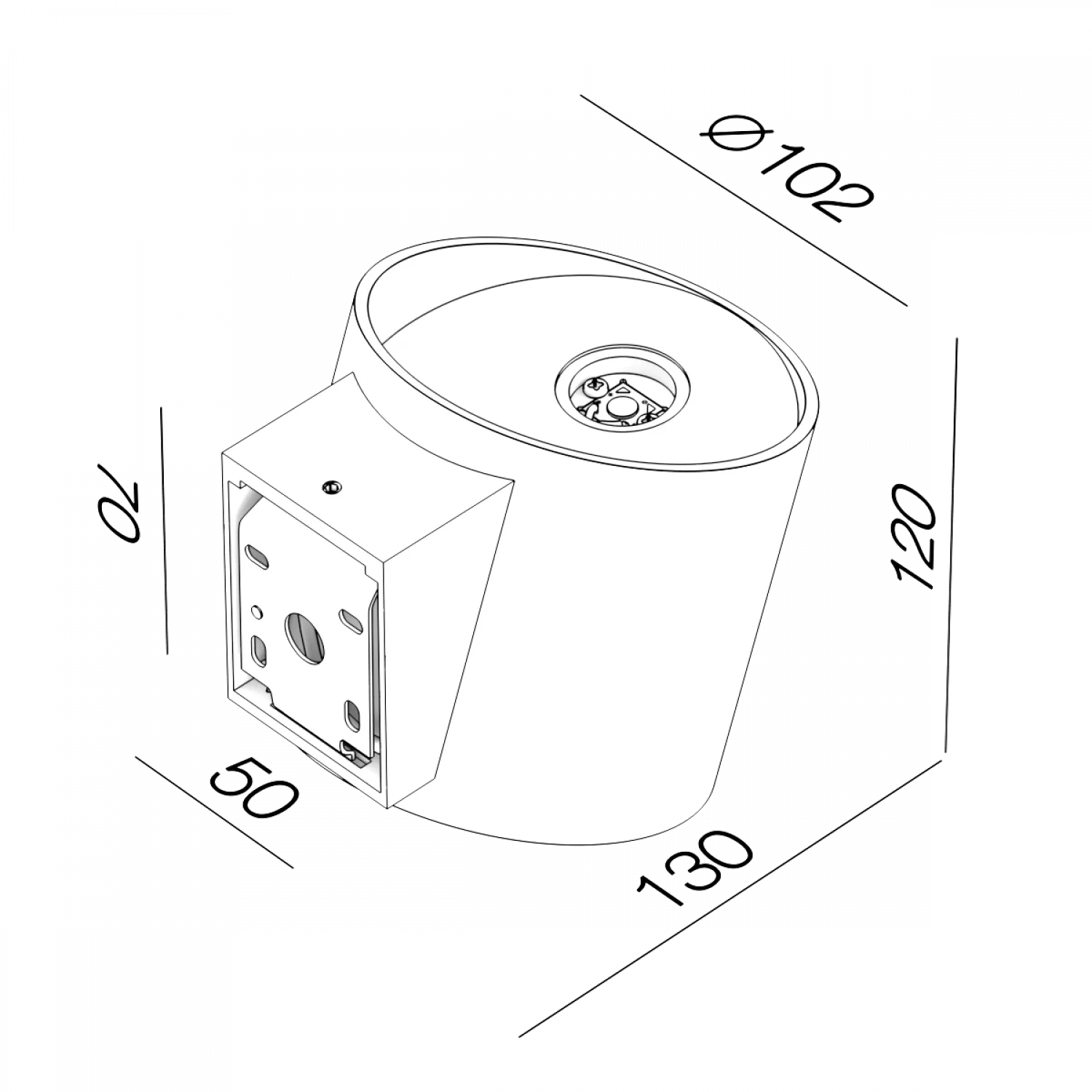 Ø102

70

120

50

130