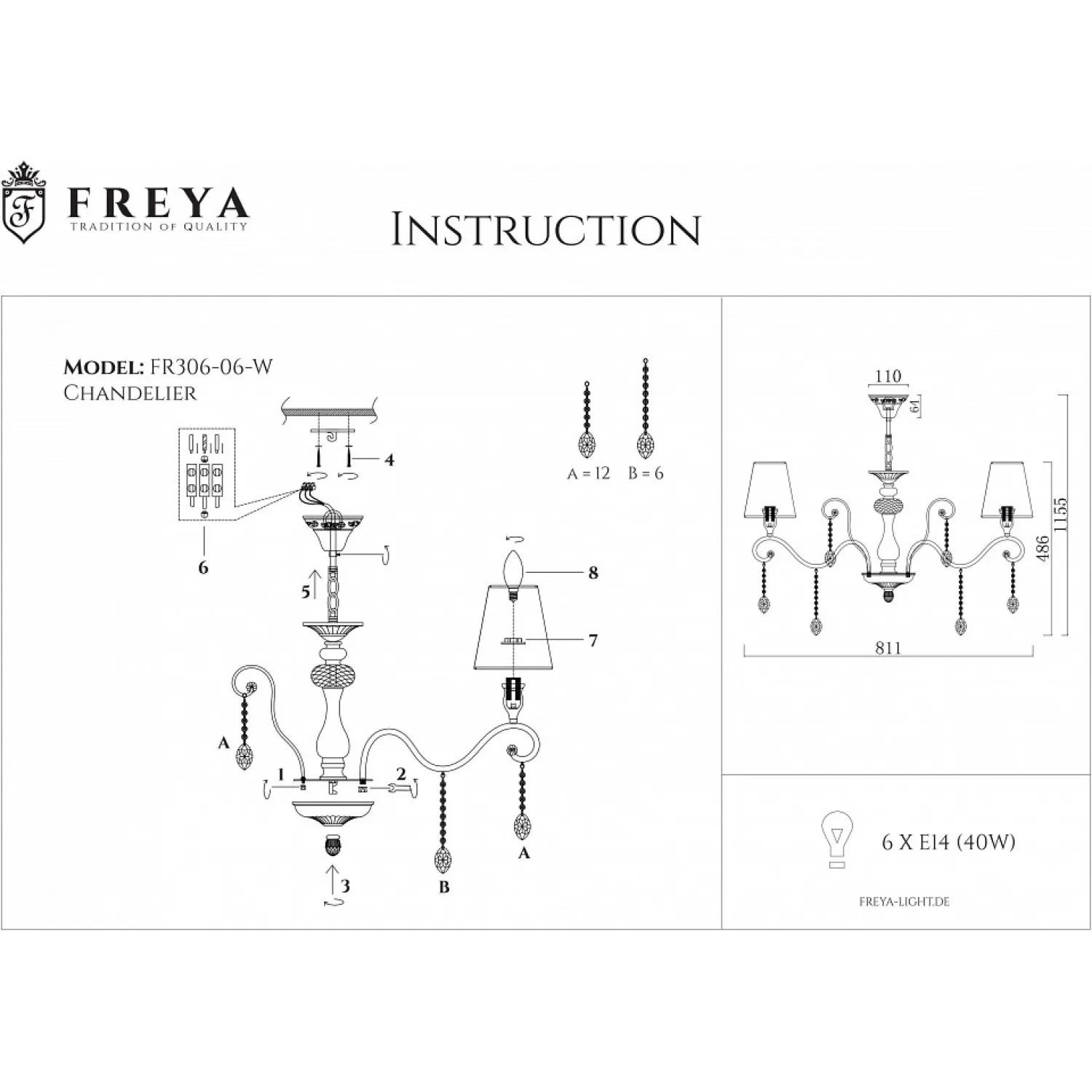 F

FREYA
TRADITION OF QUALITY

INSTRUCTION

MODEL: FR306-06-W
CHANDELIER

4

6

5

8

7

A

1

2

3

B

A

A = 12 B = 6

110

64

1155

486

811

6 X E14 (40W)

FREYA-LIGHT.DE