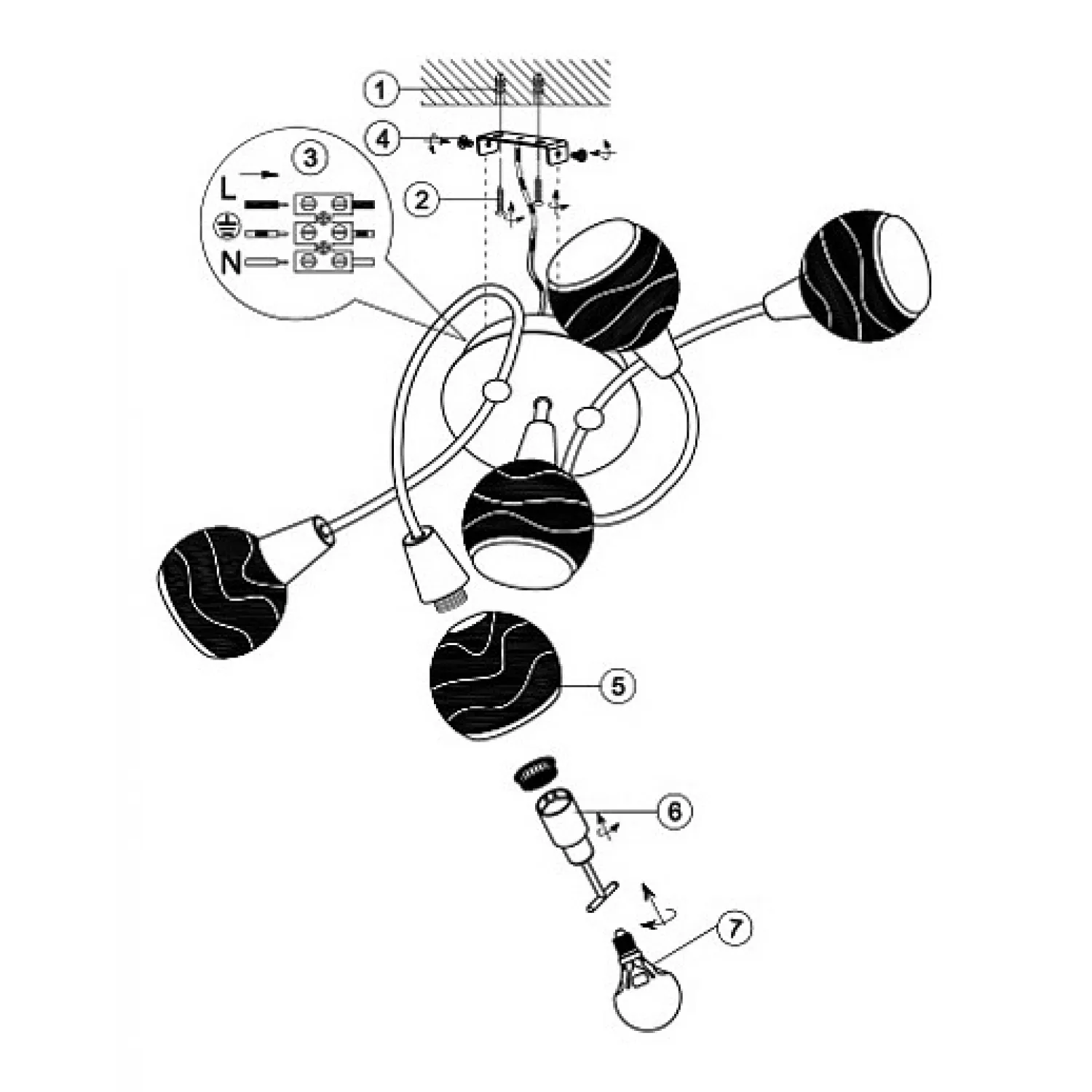 1
4
3
L
N
2
5
6
7