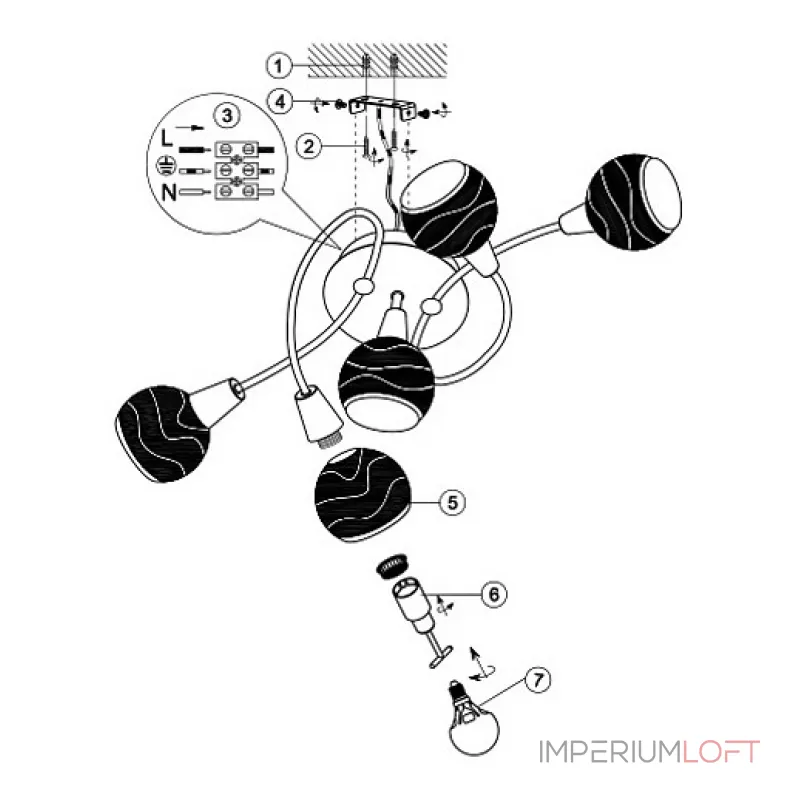 1
4
3
L
N
2
5
6
7
IMPERIUMLOFT