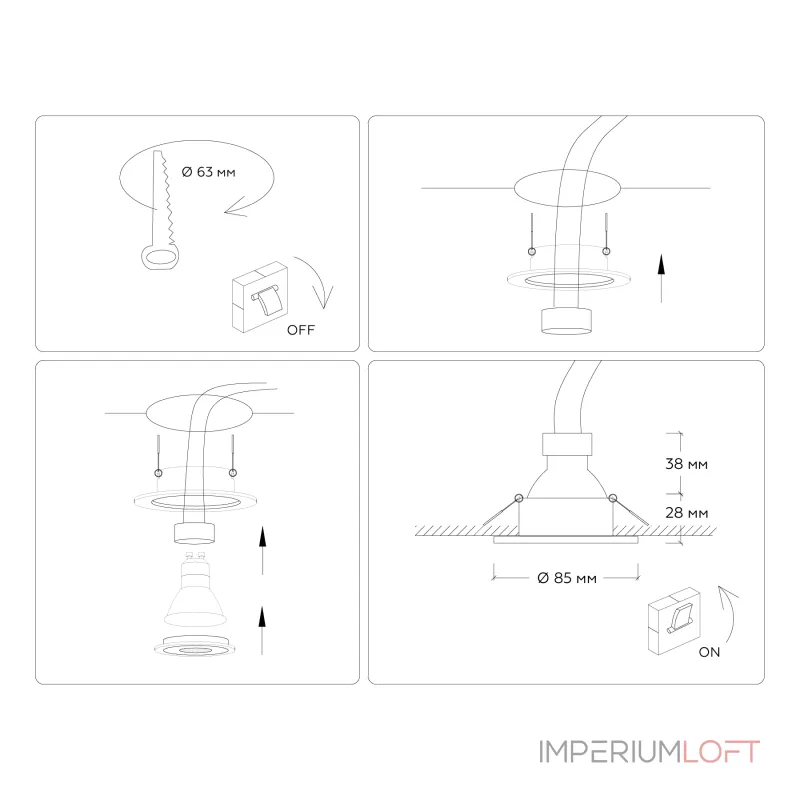 Ø 63 мм

OFF

38 мм

28 мм

Ø 85 мм

ON

IMPERIUMLOFT