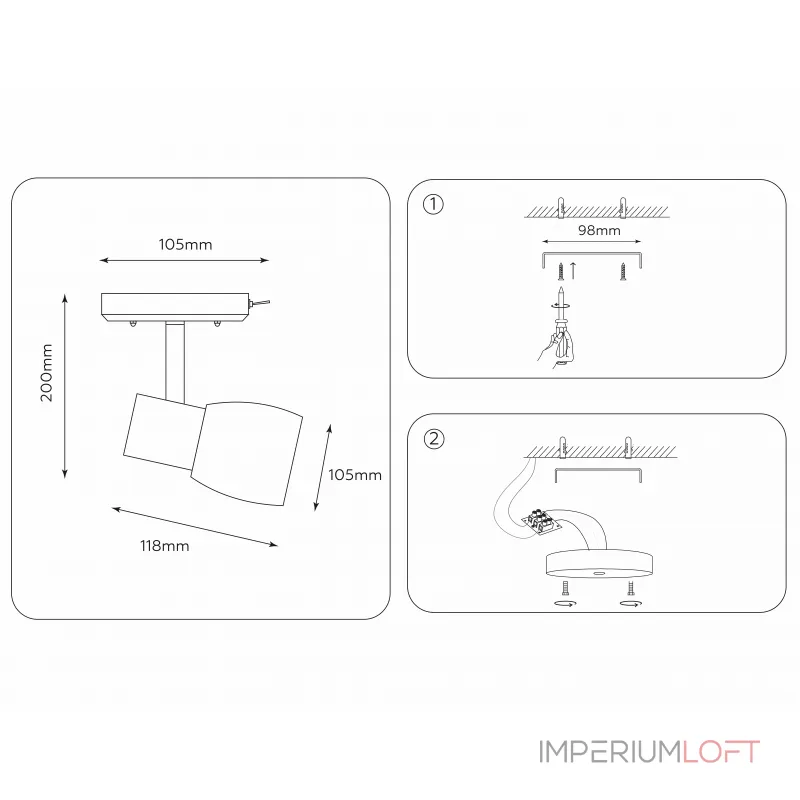 105mm
200mm
105mm
118mm

①
98mm

②

IMPERIUMLOFT