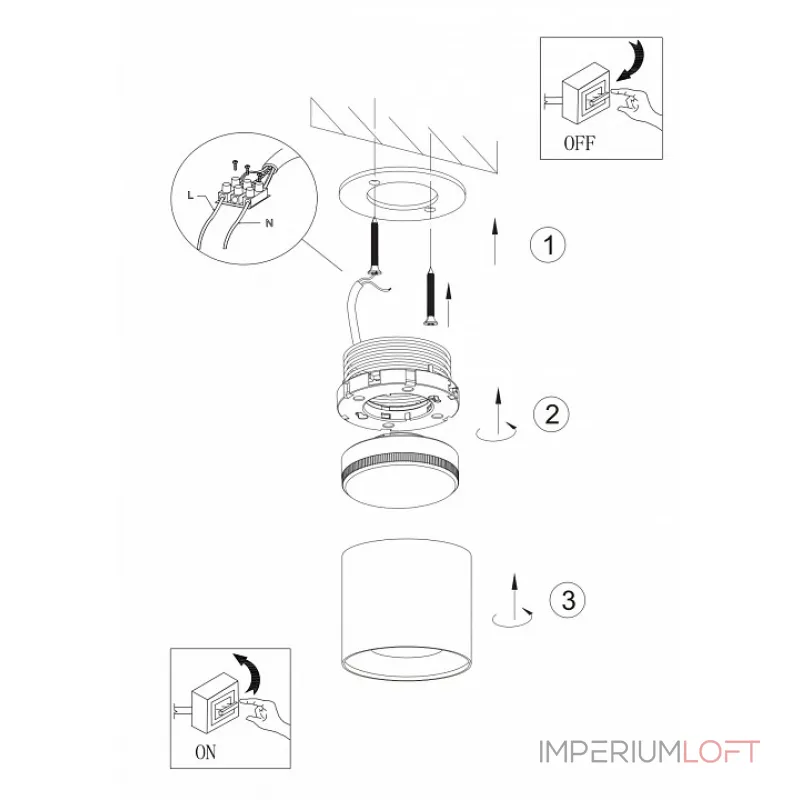 OFF

L

N

1

2

3

ON

IMPERIUMLOFT