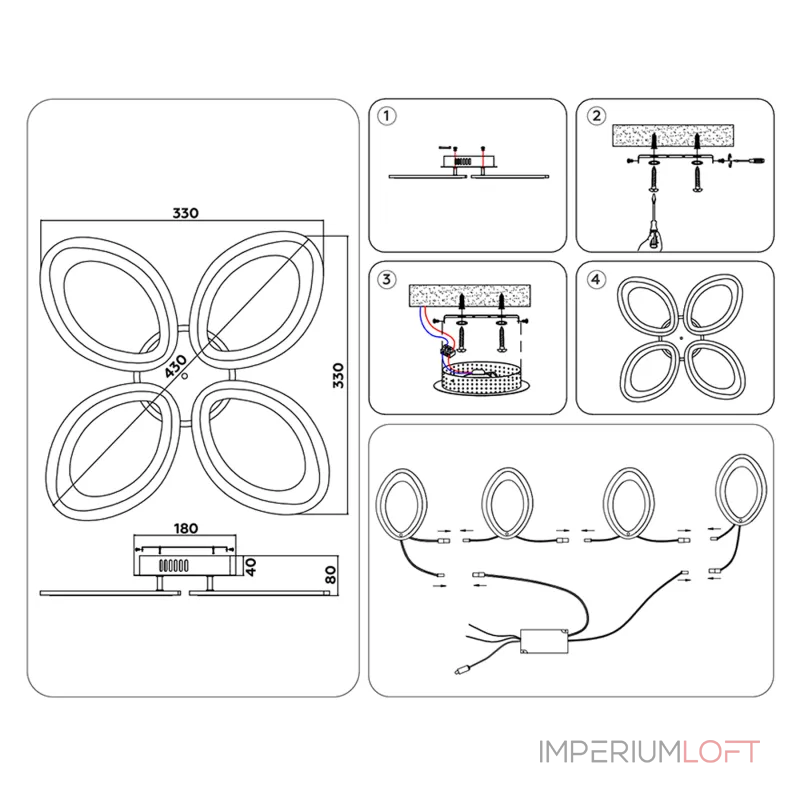 330

430

330

180

40

80

1

2

3

4

IMPERIUMLOFT