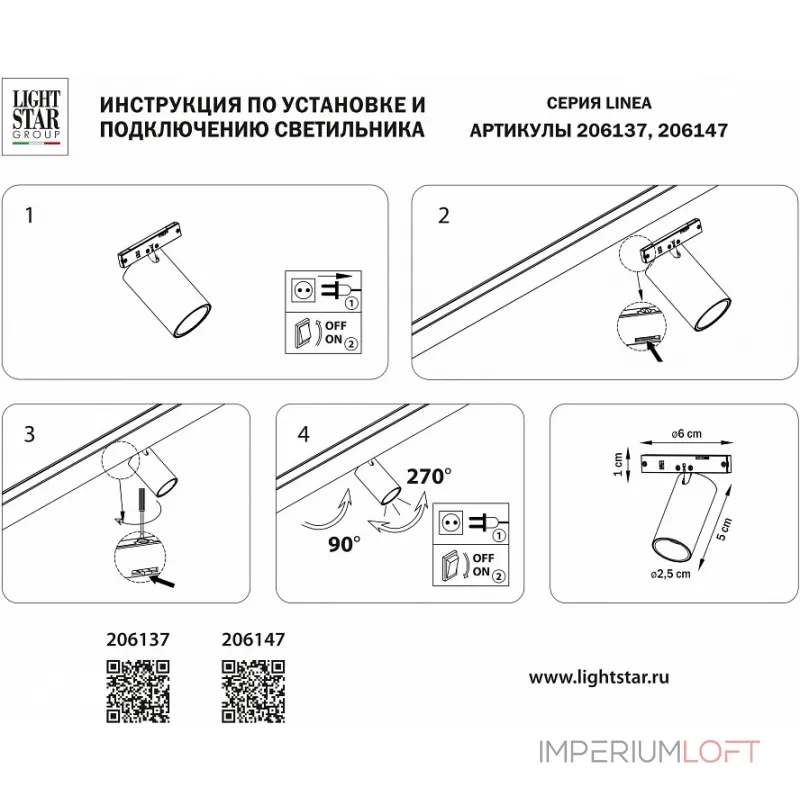 LIGHT STAR GROUP

ИНСТРУКЦИЯ ПО УСТАНОВКЕ И ПОДКЛЮЧЕНИЮ СВЕТИЛЬНИКА

СЕРИЯ LINEA
АРТИКУЛЫ 206137, 206147

1

1
OFF
ON 2

2

3

4

270°
90°

1
OFF
ON 2

ø6 cm
1 cm
5 cm
ø2,5 cm

206137

206147

www.lightstar.ru

IMPERIUMLOFT