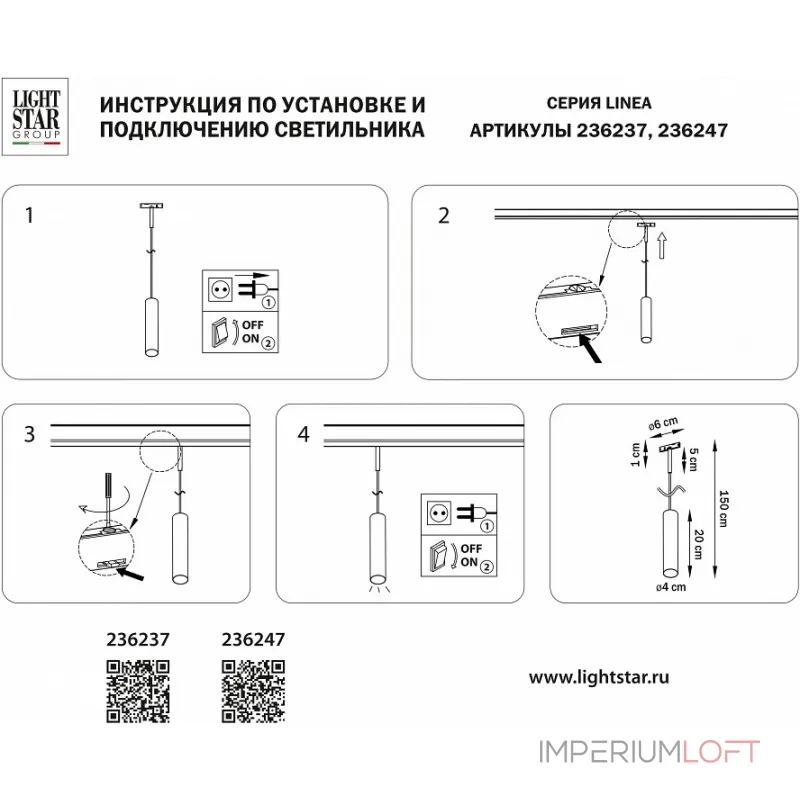 LIGHT STAR GROUP

ИНСТРУКЦИЯ ПО УСТАНОВКЕ И ПОДКЛЮЧЕНИЮ СВЕТИЛЬНИКА

СЕРИЯ LINEA
АРТИКУЛЫ 236237, 236247

1

1
OFF
ON 2

2

3

4

1
OFF
ON 2

ø6 cm
1 cm
5 cm
150 cm
20 cm
ø4 cm

236237

236247

www.lightstar.ru

IMPERIUMLOFT