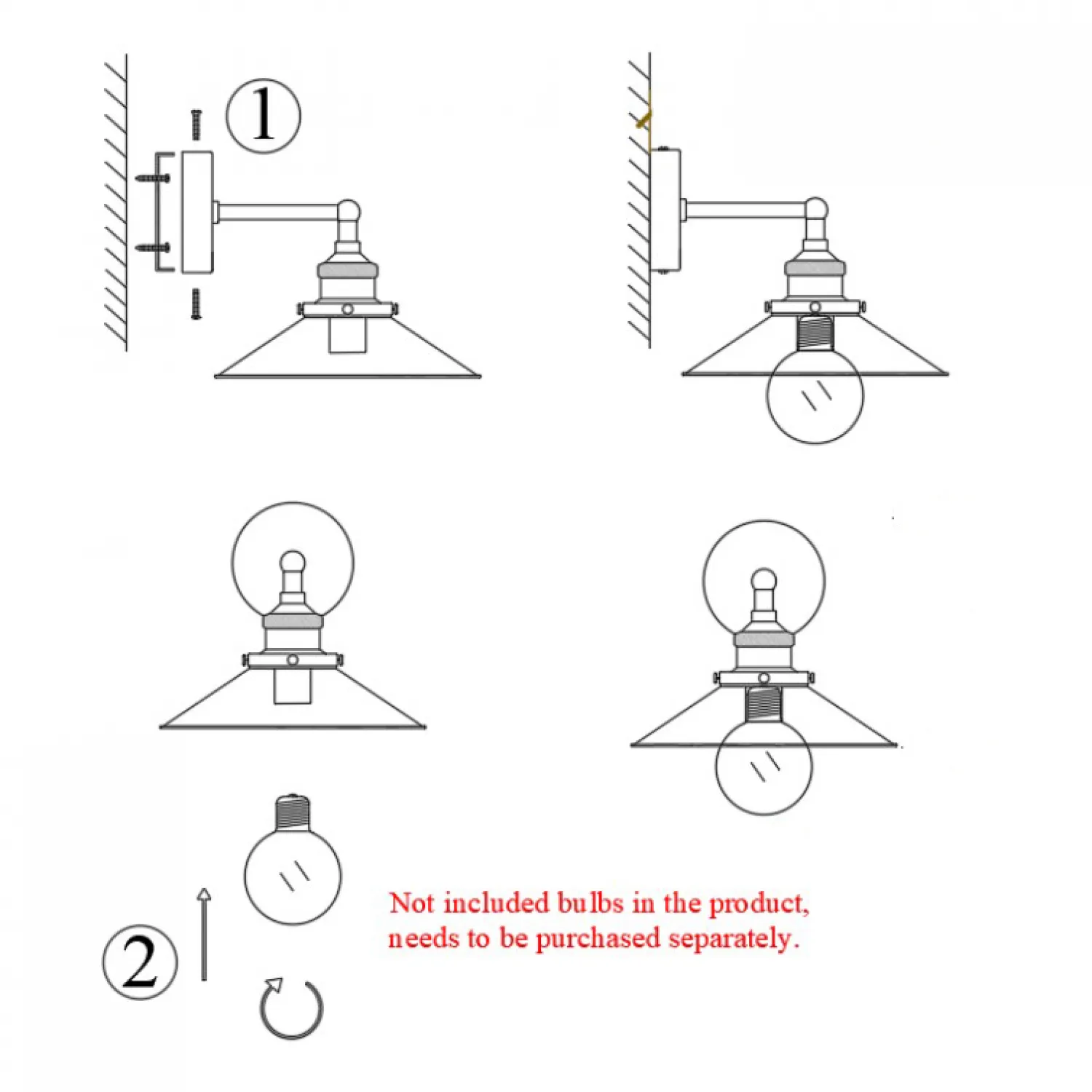 1

2

Not included bulbs in the product, needs to be purchased separately.