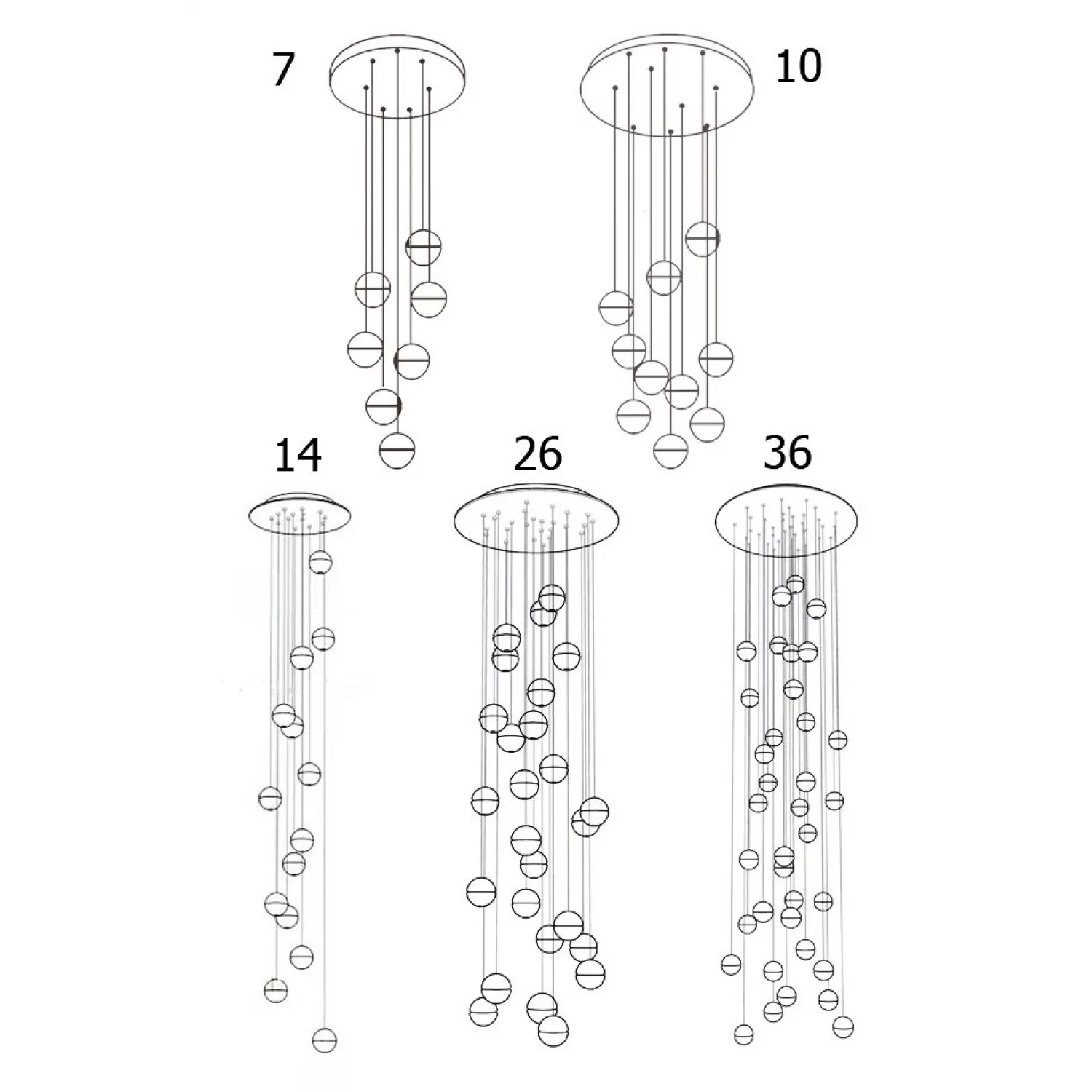 7

10

14

26

36