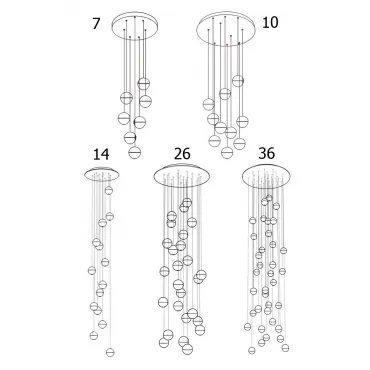 7
10
14
26
36