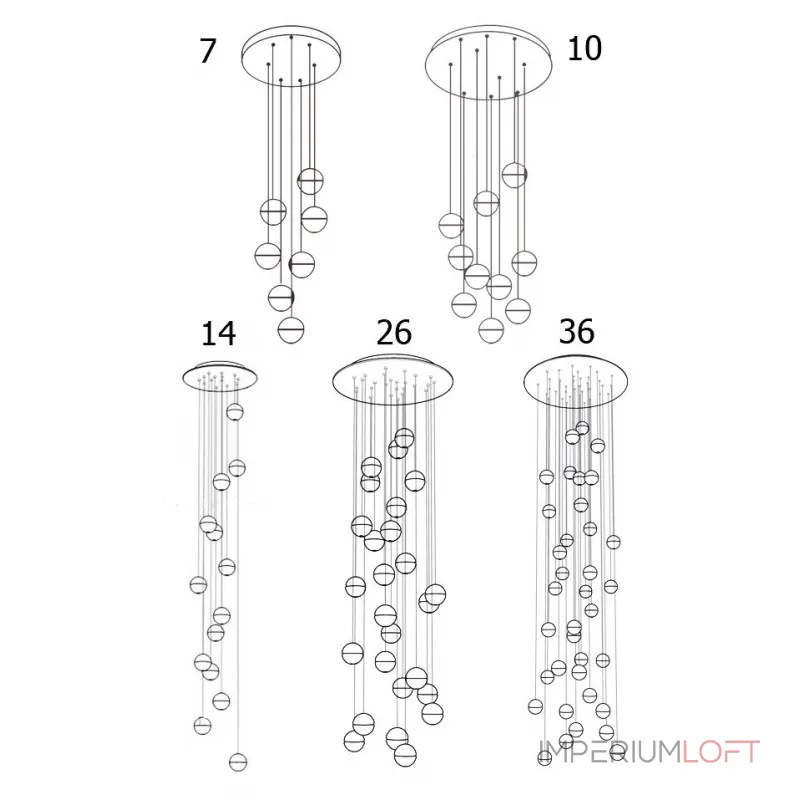 7

10

14

26

36

IMPERIUMLOFT