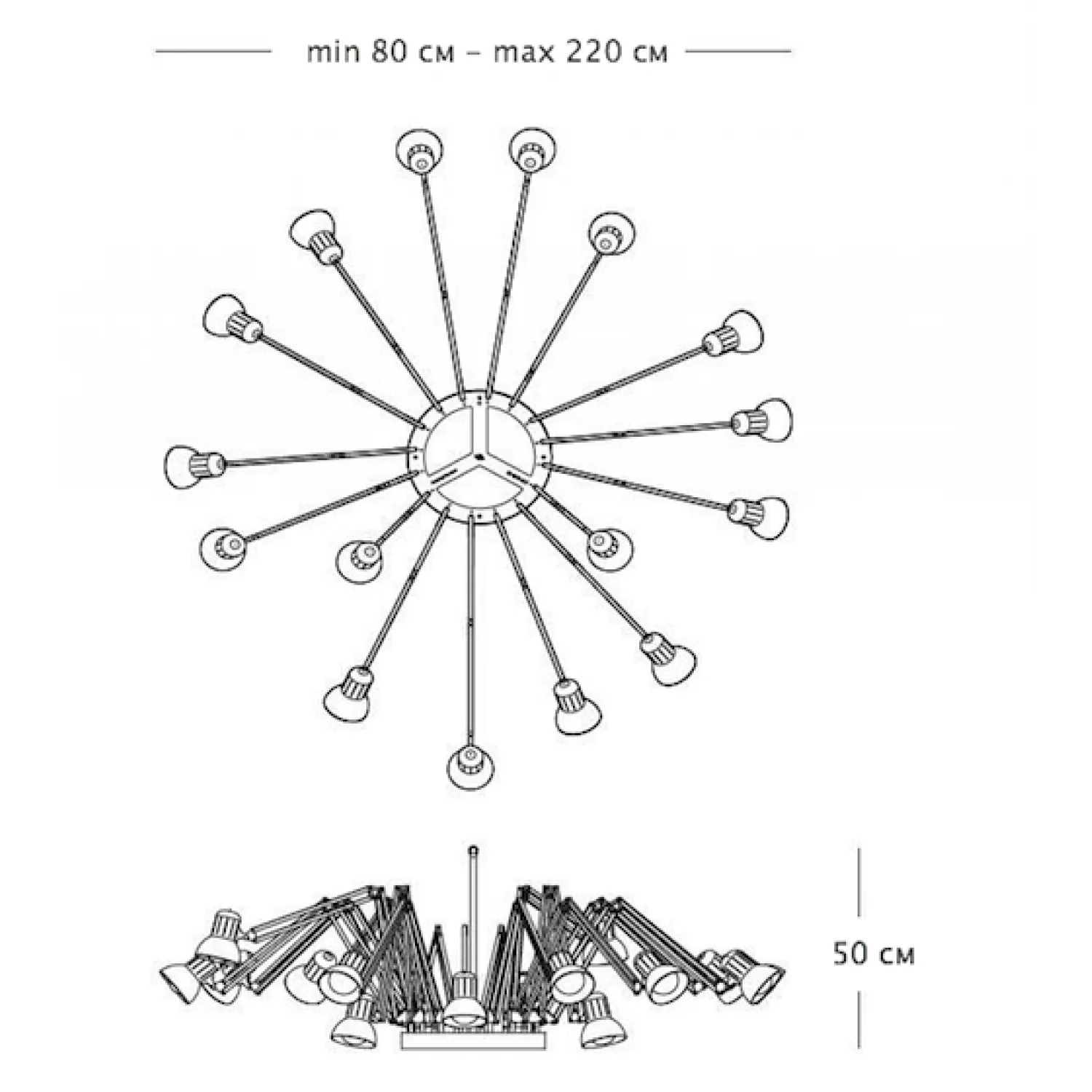 min 80 см – max 220 см

50 см