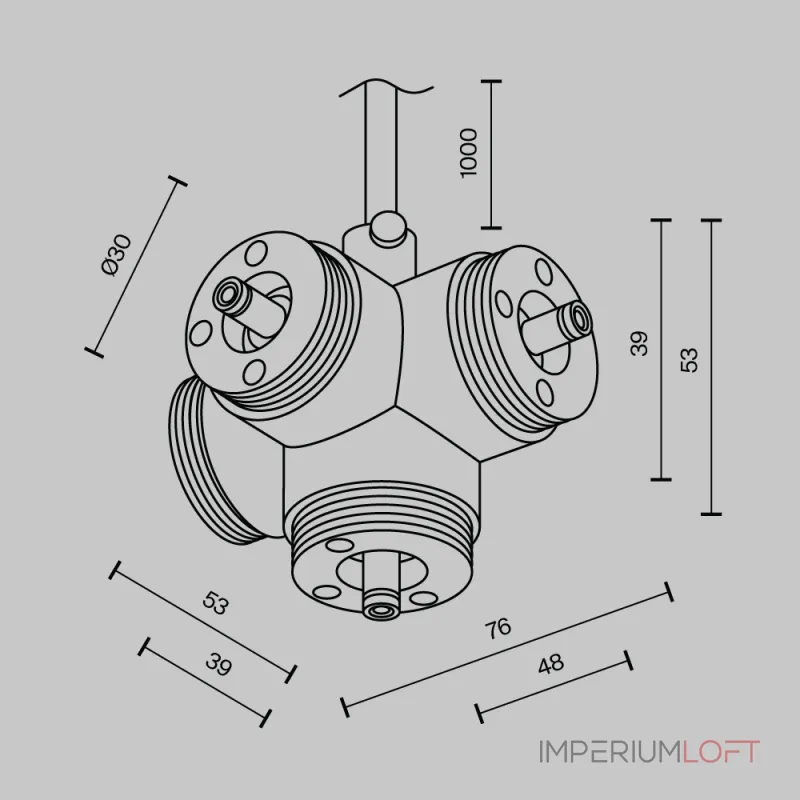 1000
Ø30
39
53
53
39
76
48
IMPERIUMLOFT