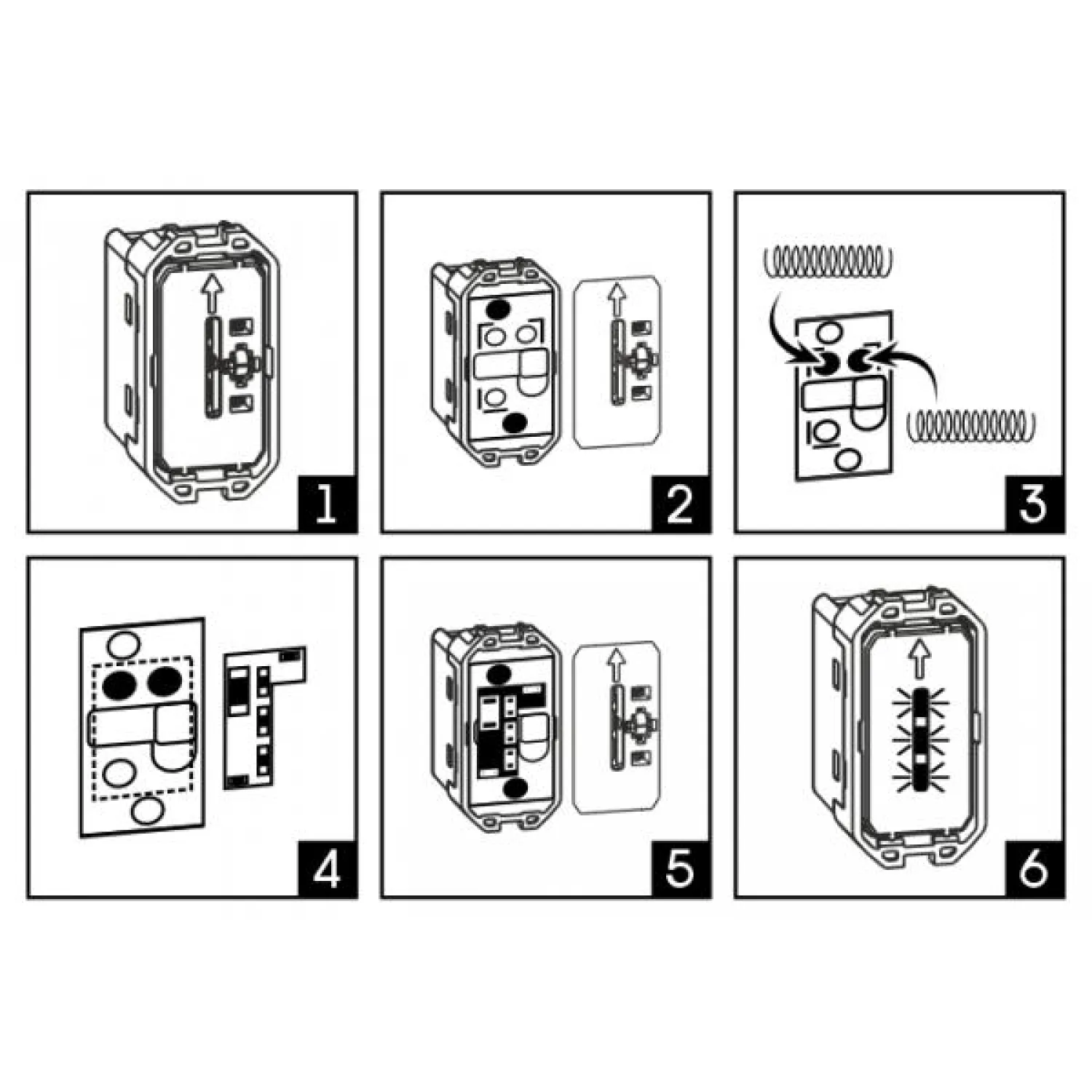 1

2

3

4

5

6