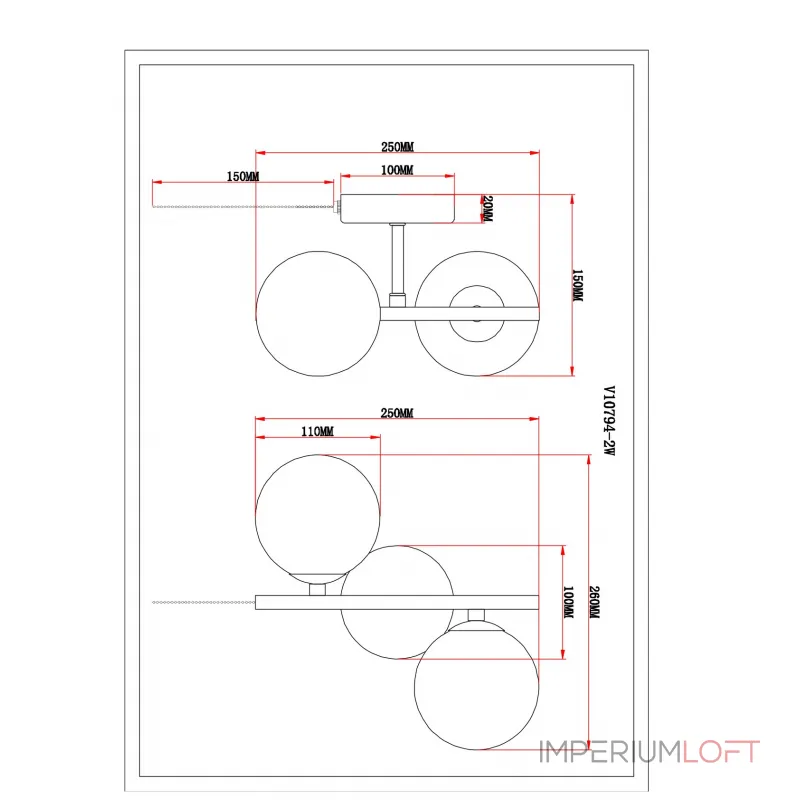 250MM
150MM
100MM
20MM
150MM
V10794-2W
250MM
110MM
100MM
260MM
IMPERIUMLOFT