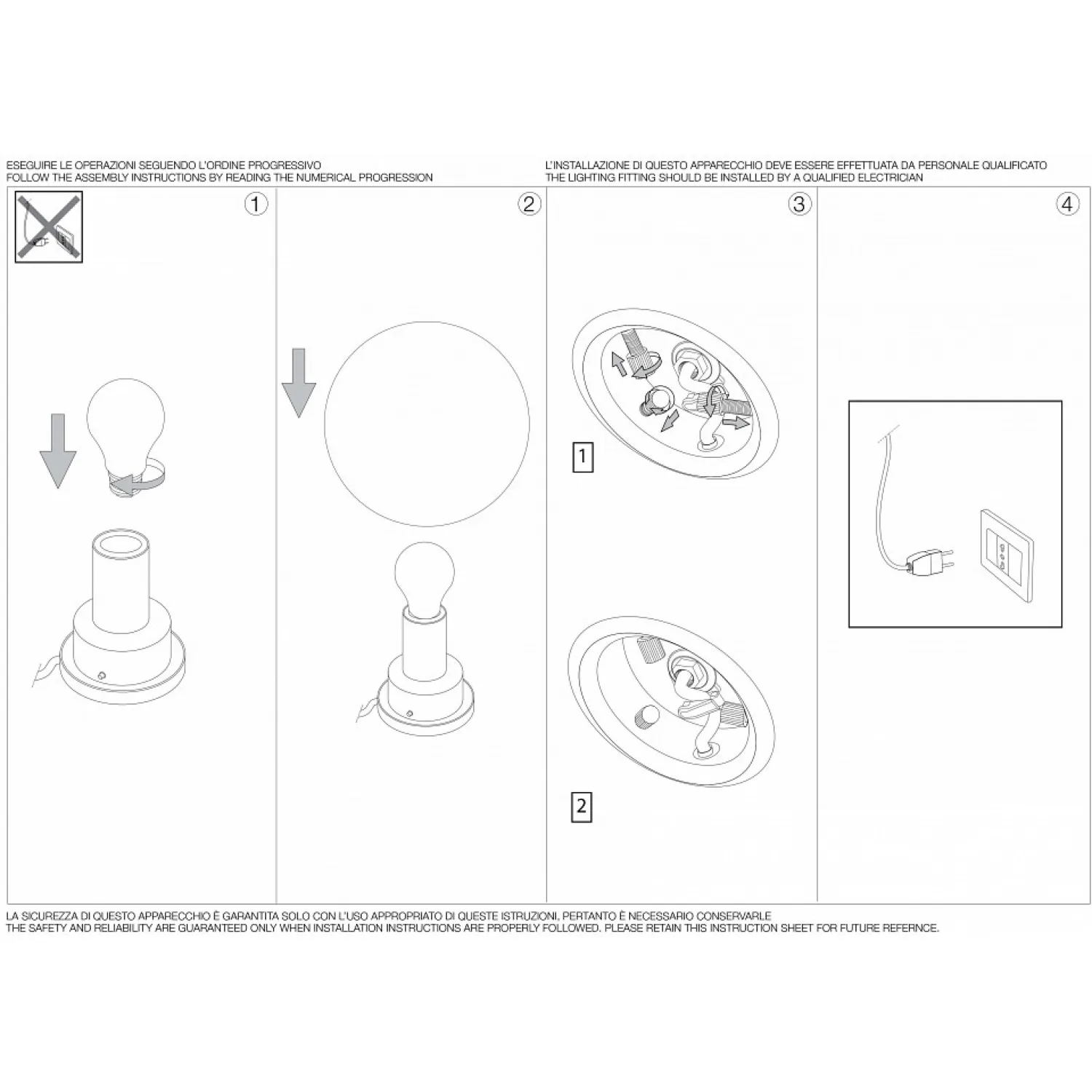 ESEGUIRE LE OPERAZIONI SEGUENDO L'ORDINE PROGRESSIVO
FOLLOW THE ASSEMBLY INSTRUCTIONS BY READING THE NUMERICAL PROGRESSION

L'INSTALLAZIONE DI QUESTO APPARECCHIO DEVE ESSERE EFFETTUATA DA PERSONALE QUALIFICATO
THE LIGHTING FITTING SHOULD BE INSTALLED BY A QUALIFIED ELECTRICIAN

1

2

3

1

2

4

LA SICUREZZA DI QUESTO APPARECCHIO È GARANTITA SOLO CON L'USO APPROPRIATO DI QUESTE ISTRUZIONI, PERTANTO È NECESSARIO CONSERVARLE
THE SAFETY AND RELIABILITY ARE GUARANTEED ONLY WHEN INSTALLATION INSTRUCTIONS ARE PROPERLY FOLLOWED. PLEASE RETAIN THIS INSTRUCTION SHEET FOR FUTURE REFERNCE.