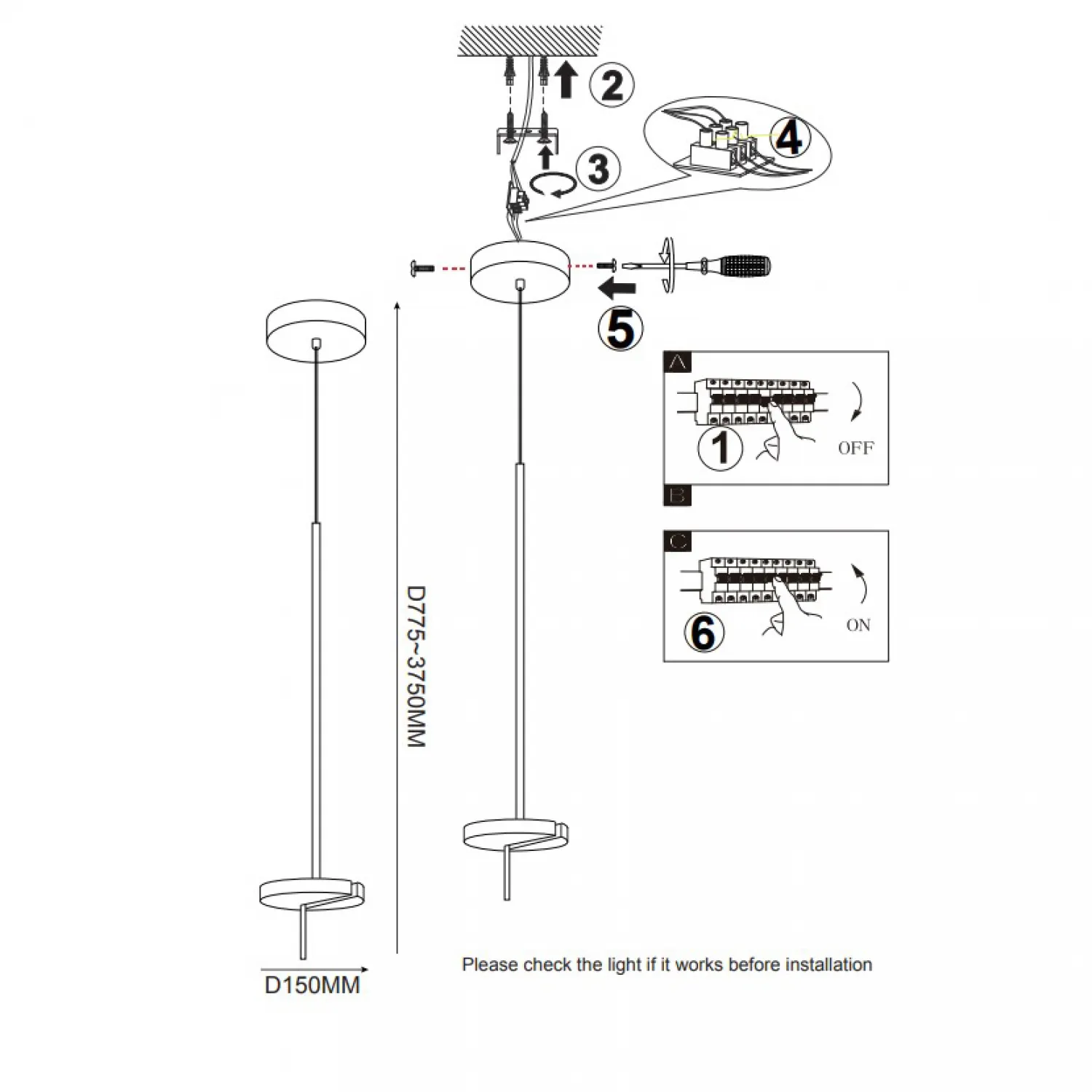 2

3

4

5

A

1

OFF

B

C

6

ON

D775~3750MM

D150MM

Please check the light if it works before installation