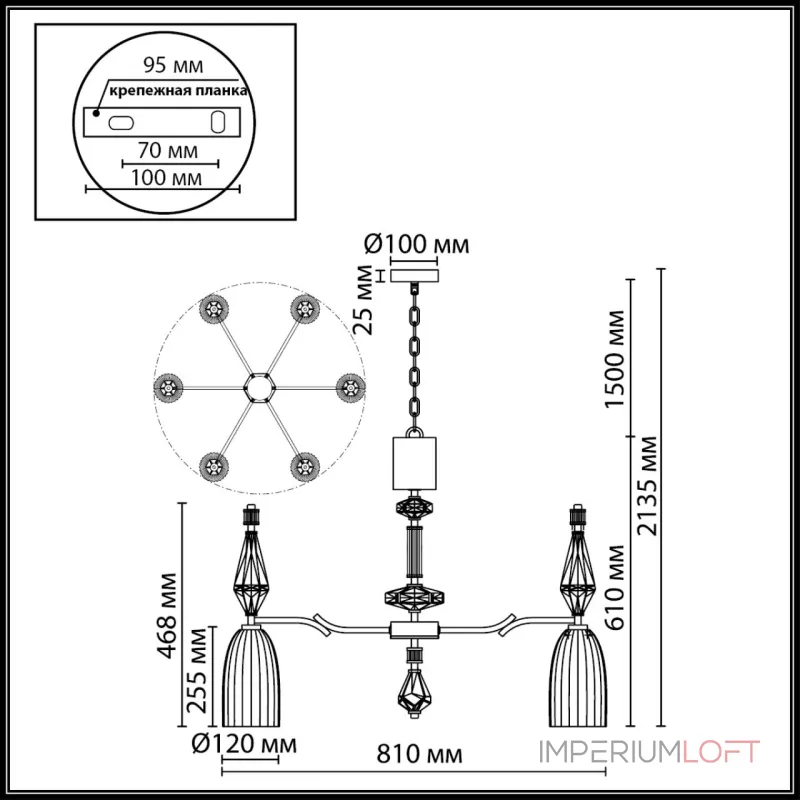 95 мм
крепежная планка
70 мм
100 мм

Ø100 мм
25 мм
1500 мм
2135 мм
610 мм
468 мм
255 мм
Ø120 мм
810 мм

IMPERIUMLOFT