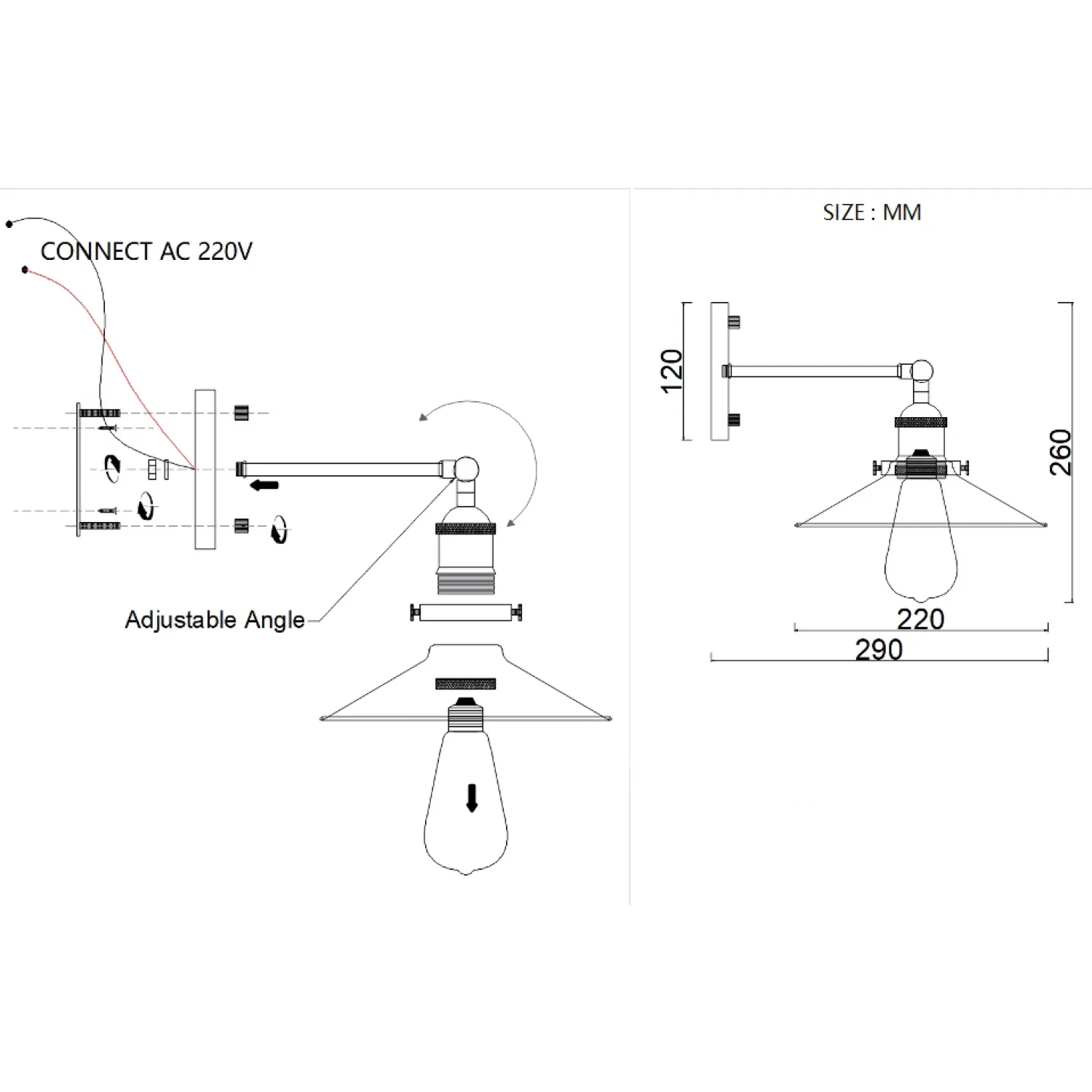 CONNECT AC 220V

Adjustable Angle

SIZE : MM

120

260

220

290