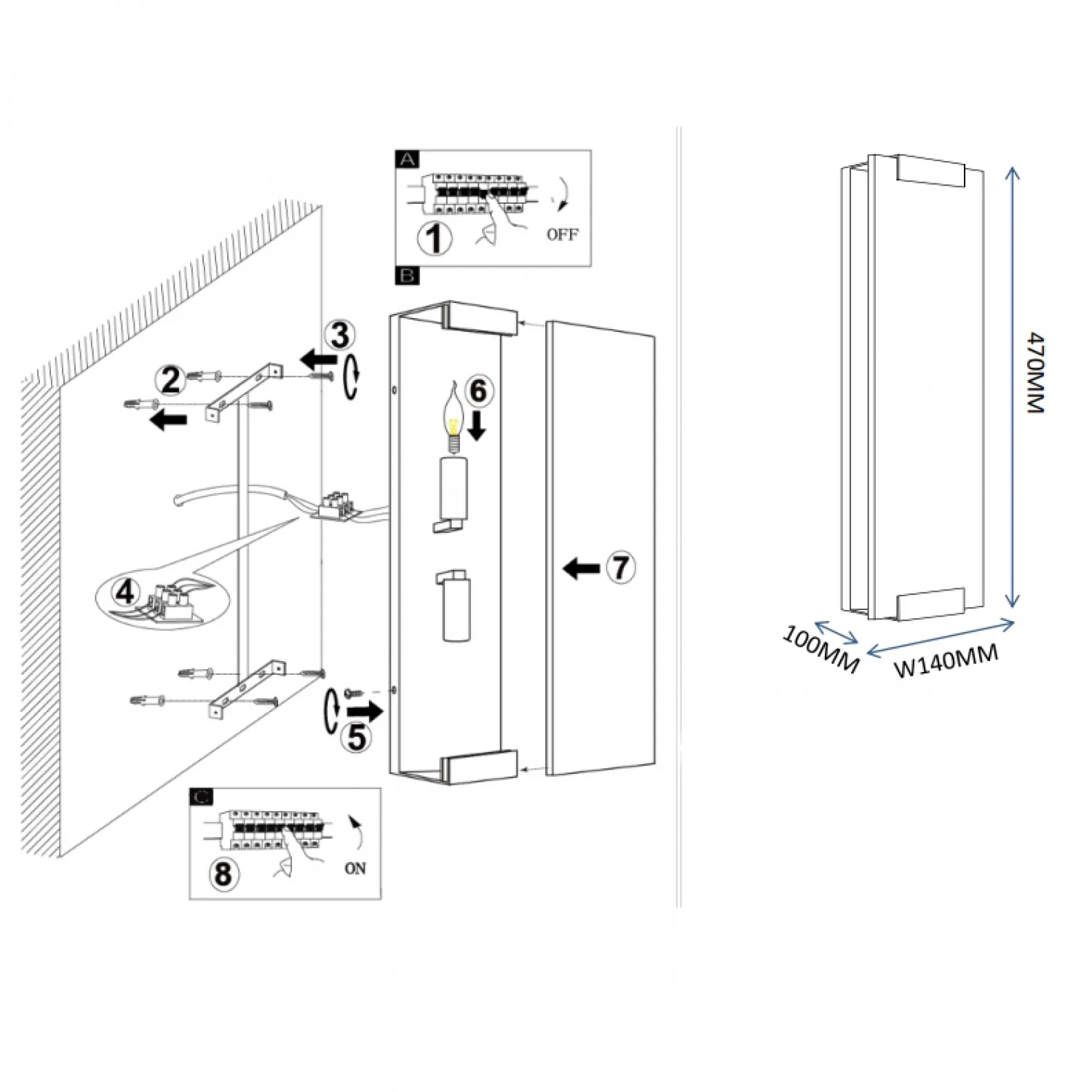 A
1
OFF
B
3
2
6
4
7
5
C
8
ON
470MM
100MM
W140MM