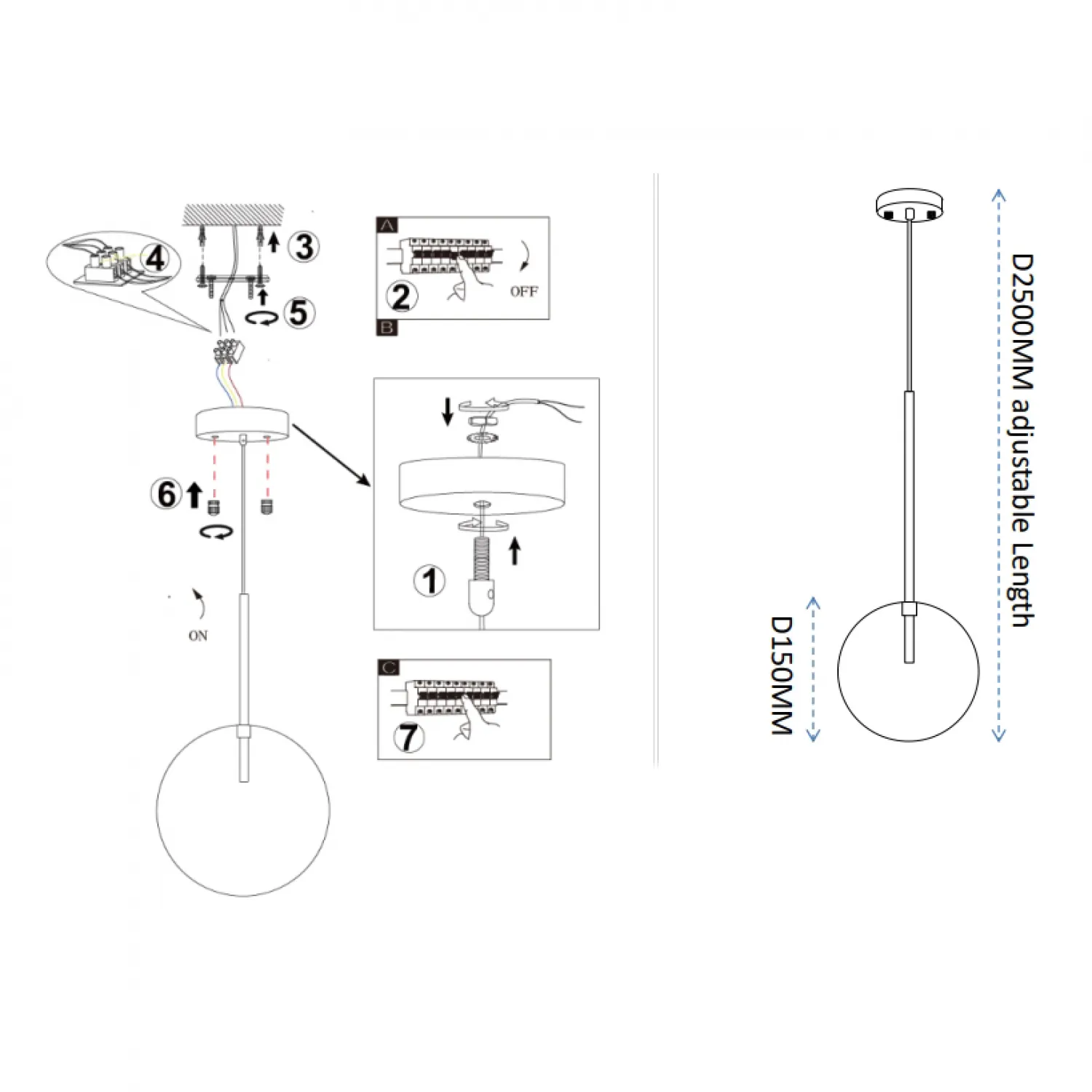 4
3
5
A
2
OFF
B
6
1
ON
C
7
D2500MM adjustable Length
D150MM